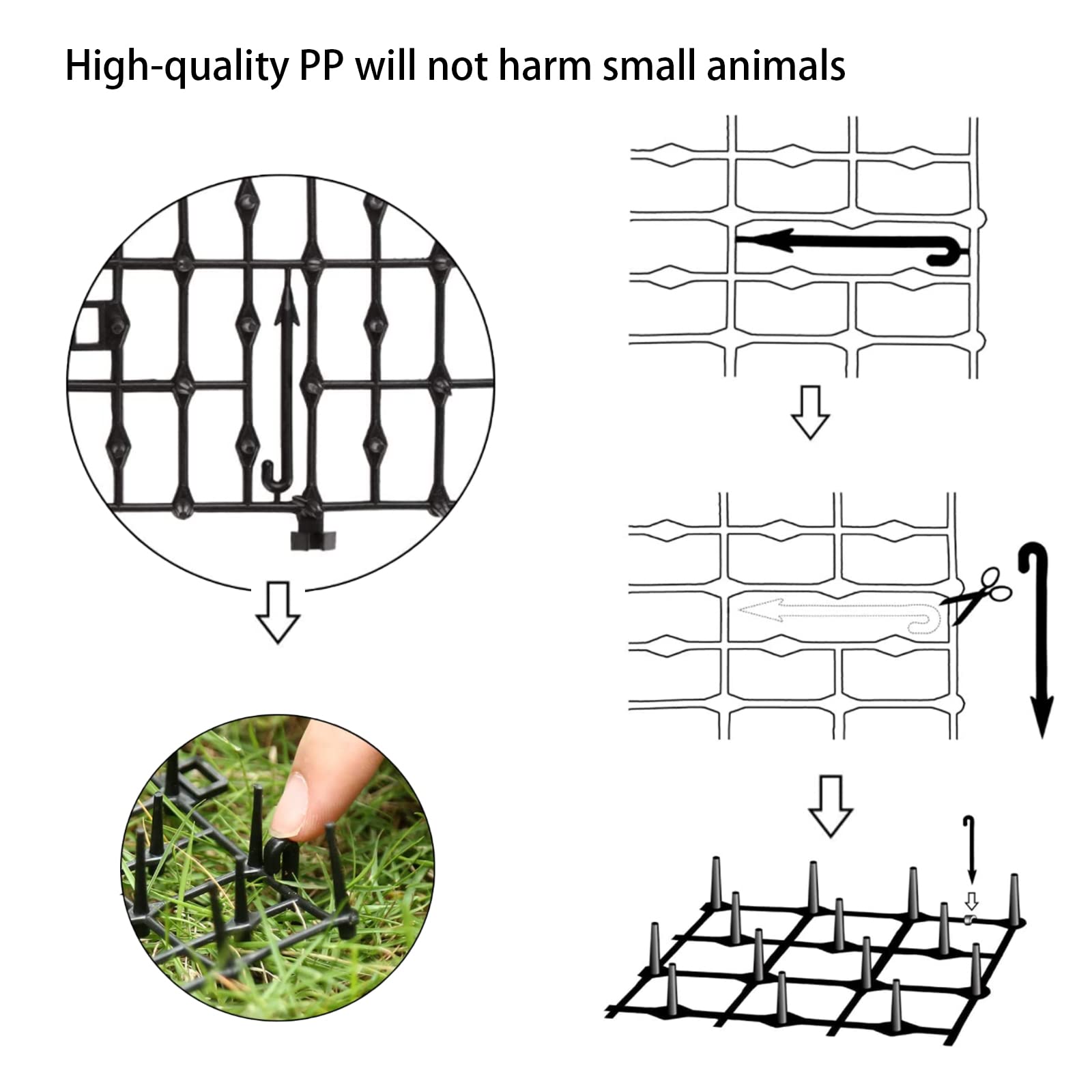 High-quality PP will not harm small animals