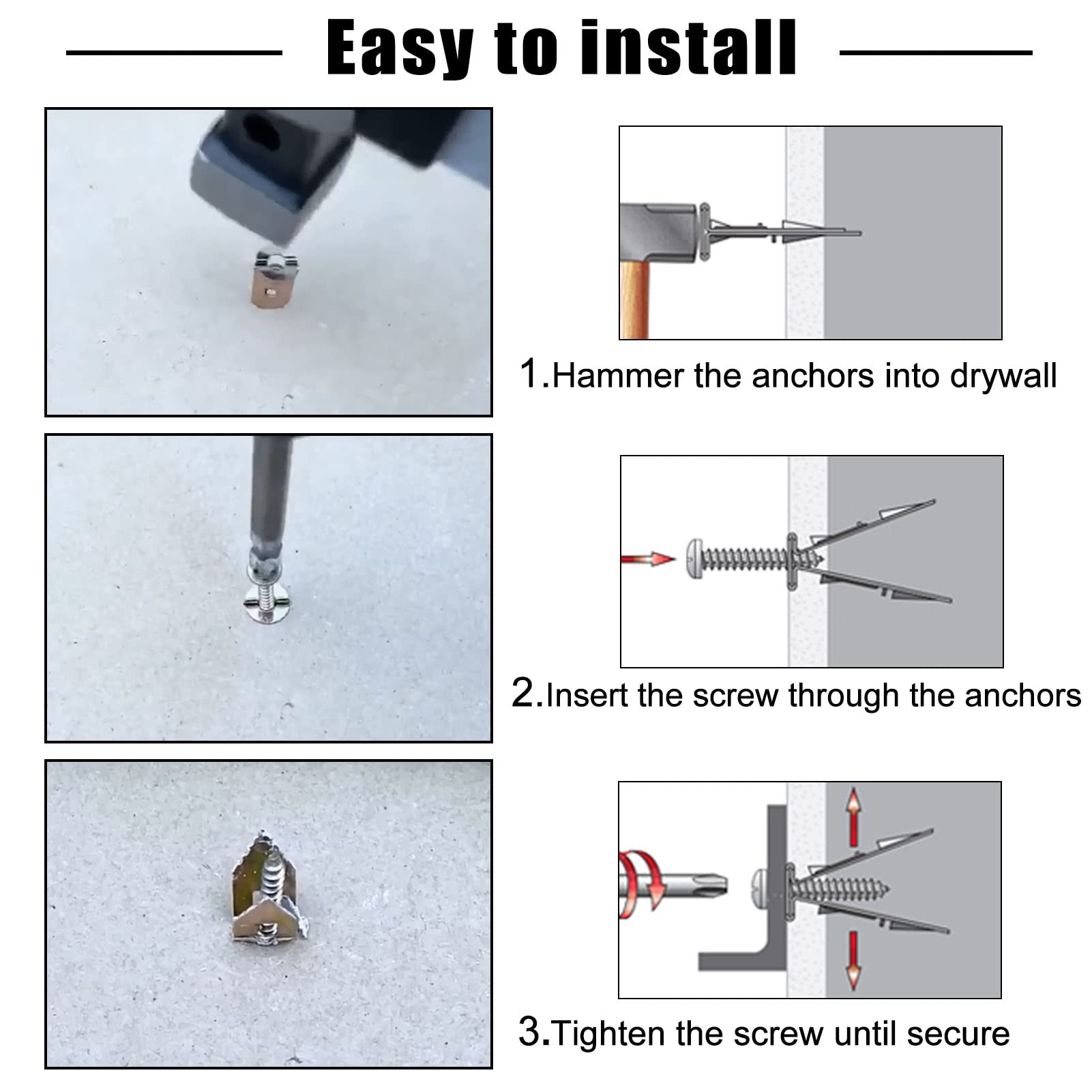 Easy to install

1.Hammer the anchors into drywall

2.Insert the screw through the anchors

3.Tighten the screw until secure