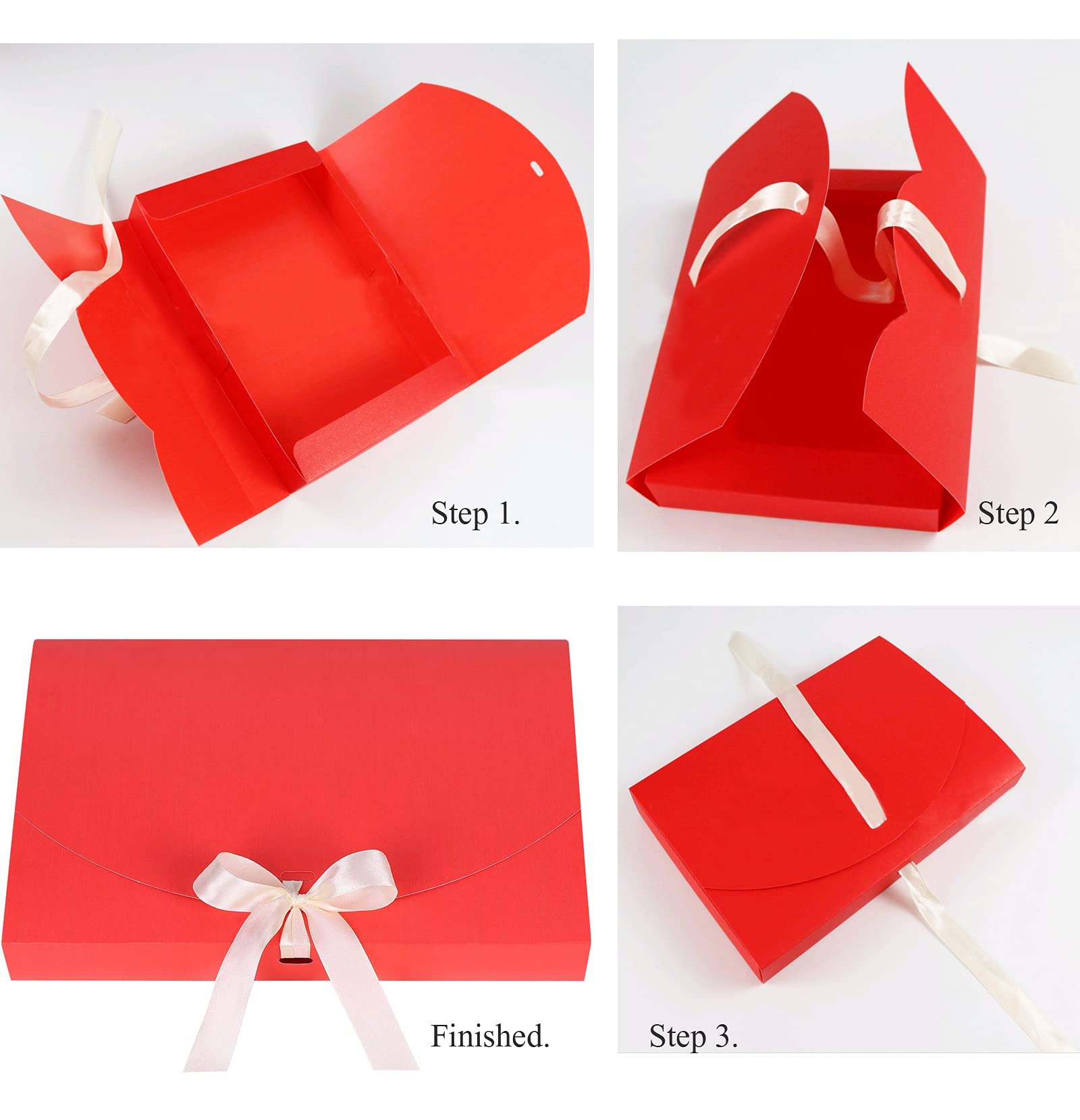 Step 1.

Step 2

Finished.

Step 3.