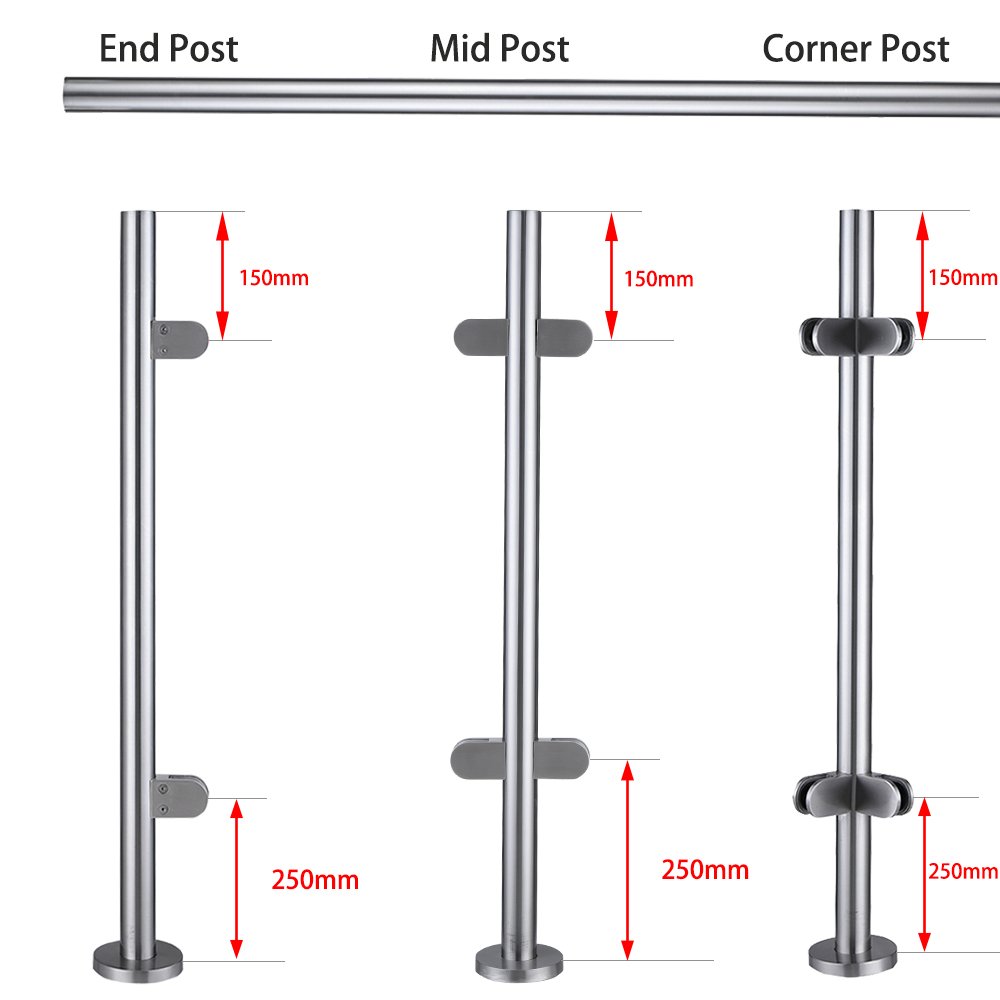 End Post
Mid Post
Corner Post

150mm
150mm
150mm

250mm
250mm
250mm