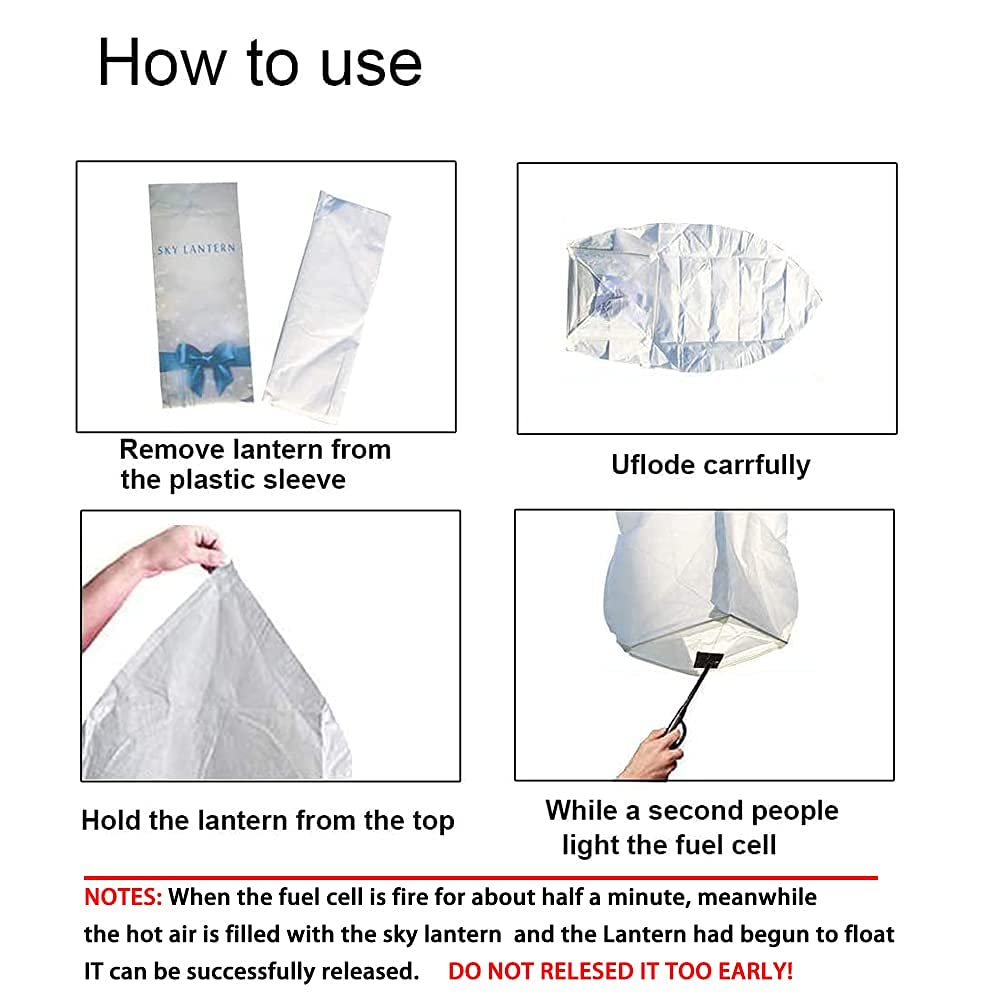 How to use

SKY LANTERN

Remove lantern from the plastic sleeve

Uflode carrfully

Hold the lantern from the top

While a second people light the fuel cell

NOTES: When the fuel cell is fire for about half a minute, meanwhile the hot air is filled with the sky lantern and the Lantern had begun to float IT can be successfully released. DO NOT RELESED IT TOO EARLY!