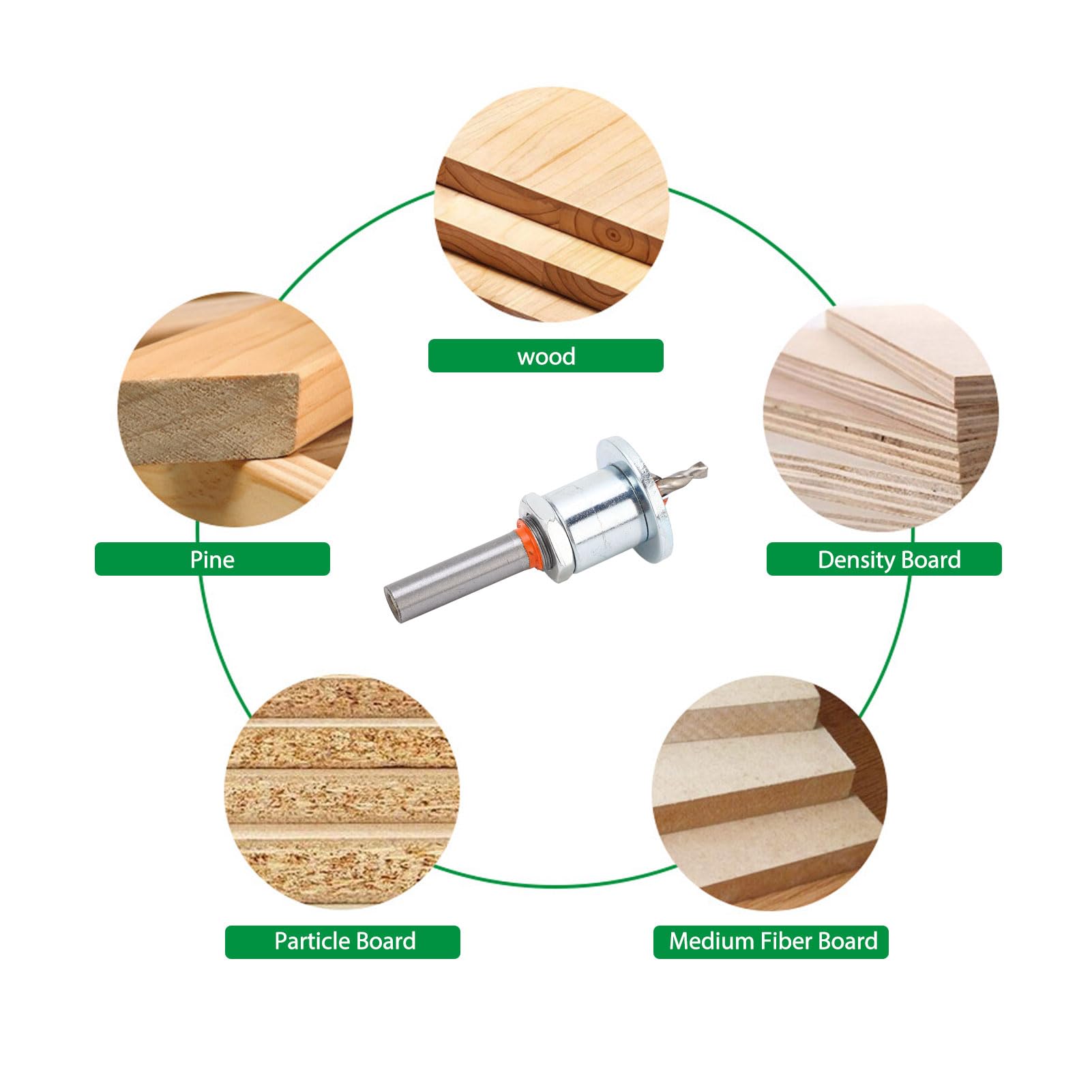 wood

Pine

Density Board

Particle Board

Medium Fiber Board