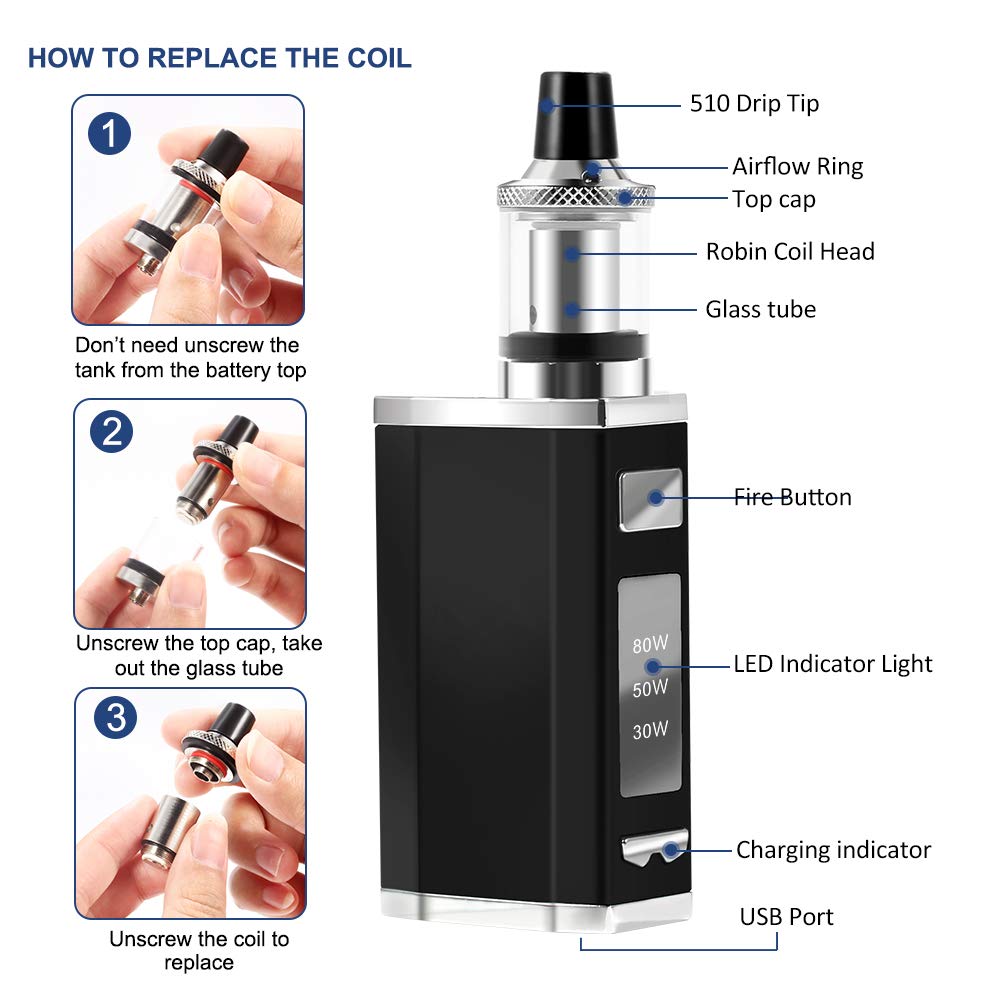 HOW TO REPLACE THE COIL

1

Don't need unscrew the tank from the battery top

2

Unscrew the top cap, take out the glass tube

3

Unscrew the coil to replace

510 Drip Tip

Airflow Ring

Top cap

Robin Coil Head

Glass tube

Fire Button

80W

50W

30W

LED Indicator Light

Charging indicator

USB Port