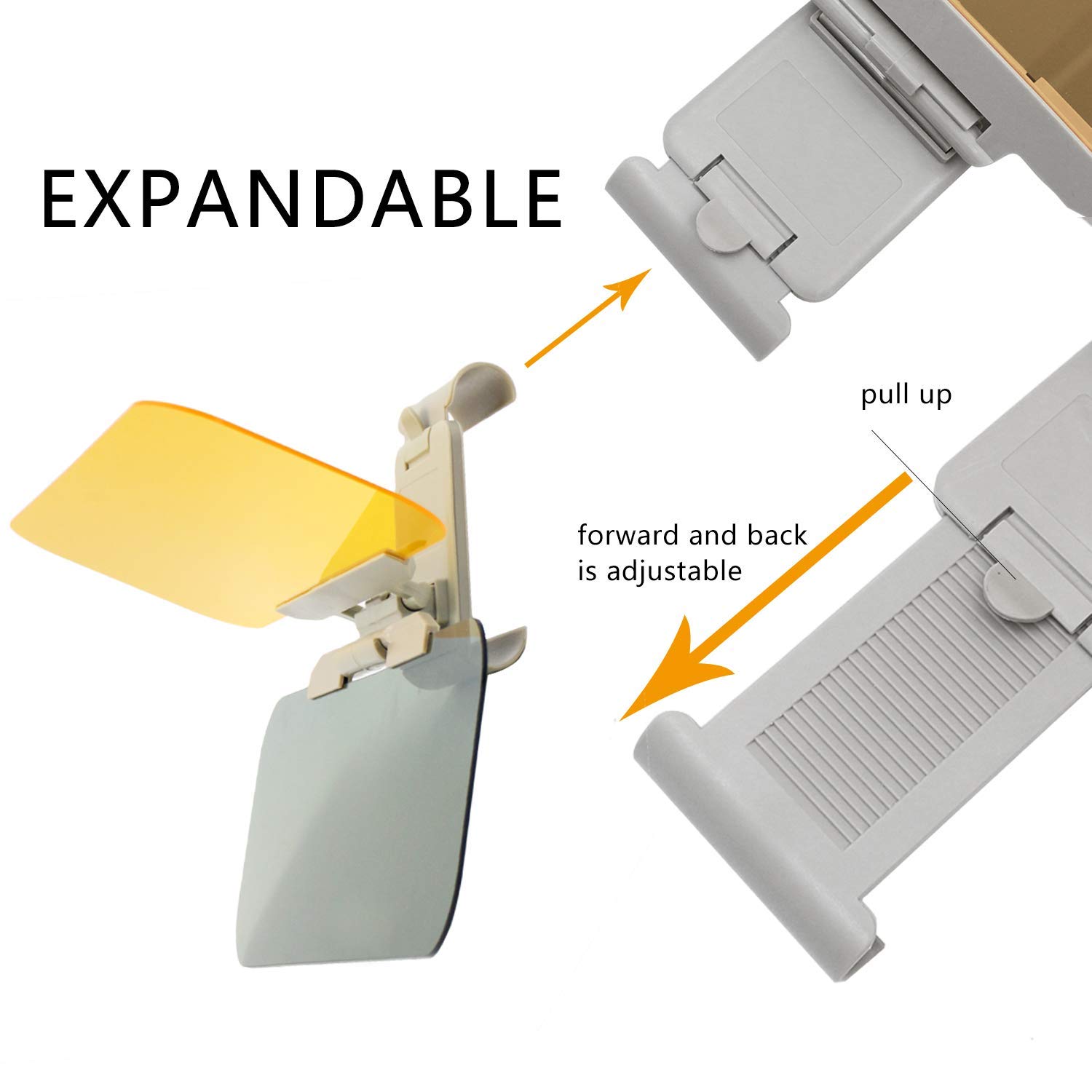 EXPANDABLE

pull up

forward and back is adjustable