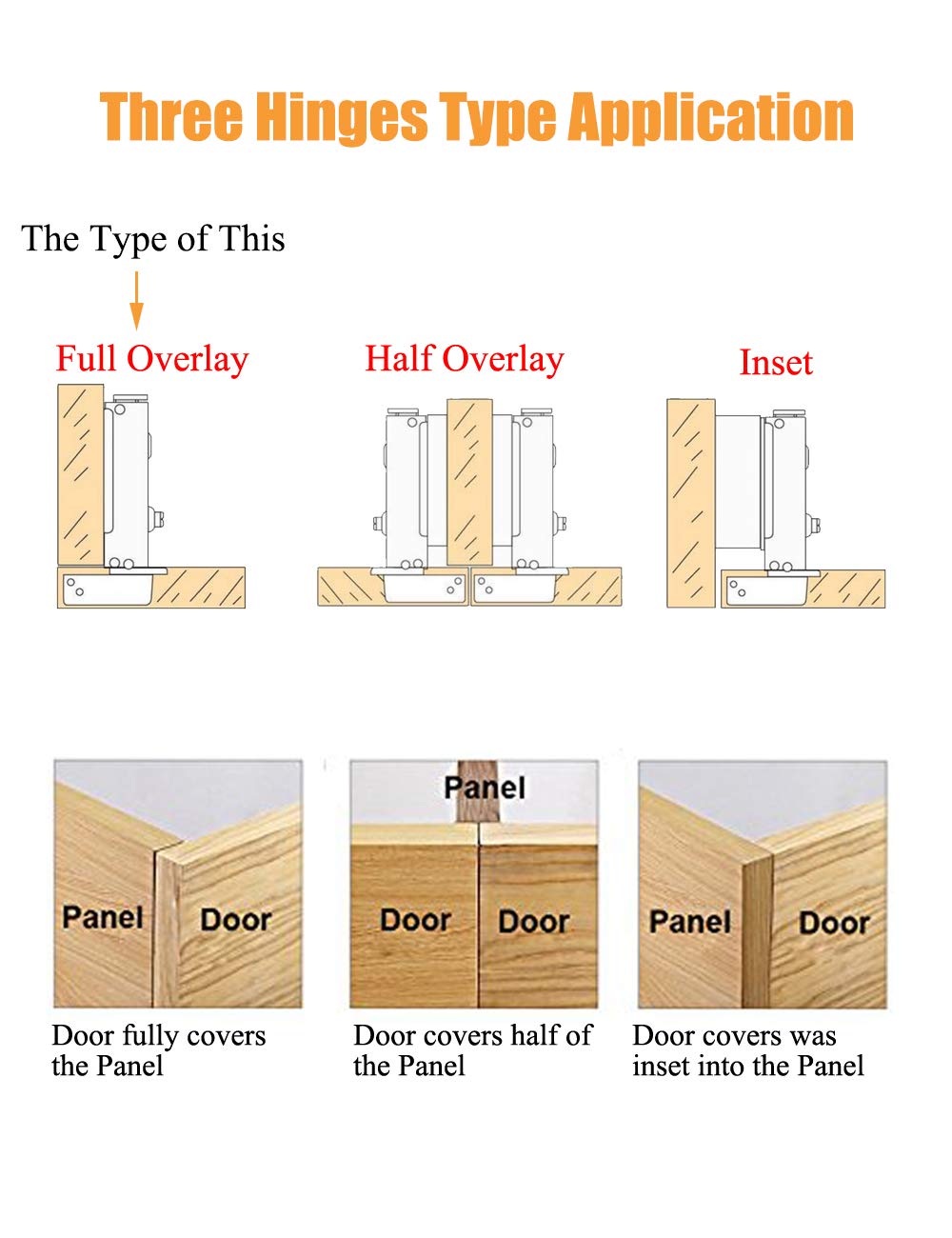 Three Hinges Type Application

The Type of This

Full Overlay

Half Overlay

Inset

Panel

Door

Panel

Door

Door

Panel

Door

Door fully covers the Panel

Door covers half of the Panel

Door covers was inset into the Panel