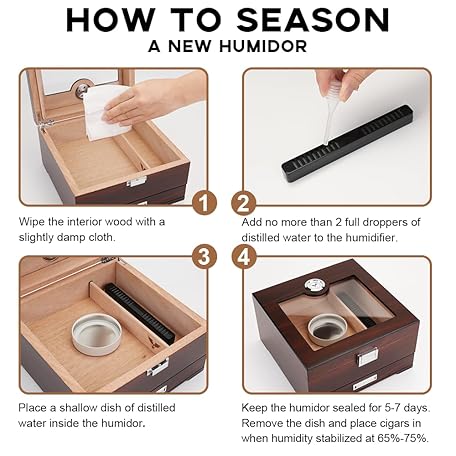 HOW TO SEASON
A NEW HUMIDOR

1

Wipe the interior wood with a slightly damp cloth.

2

Add no more than 2 full droppers of distilled water to the humidifier.

3

Place a shallow dish of distilled water inside the humidor.

4

Keep the humidor sealed for 5-7 days. Remove the dish and place cigars in when humidity stabilized at 65%-75%.