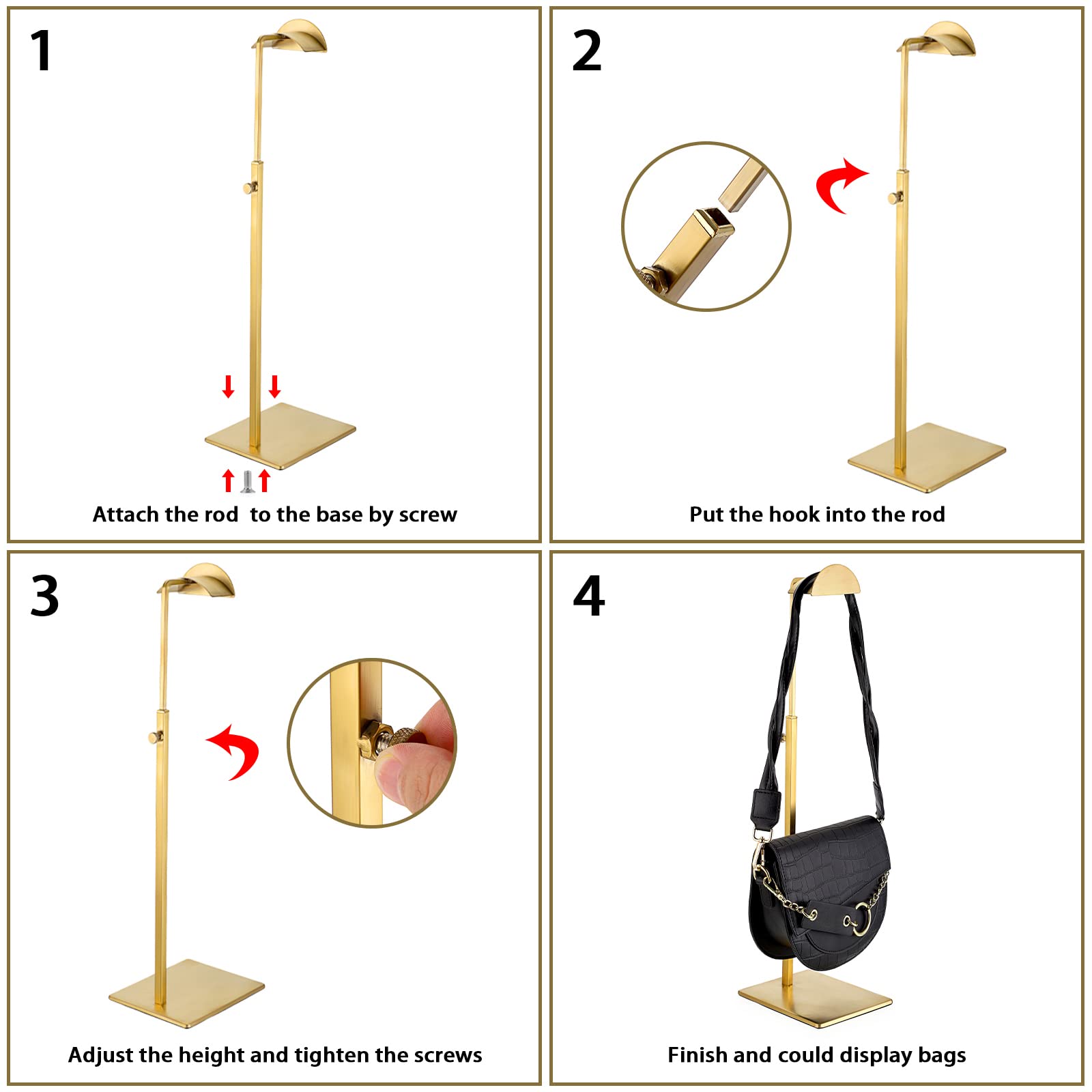 1

Attach the rod to the base by screw

2

Put the hook into the rod

3

Adjust the height and tighten the screws

4

Finish and could display bags