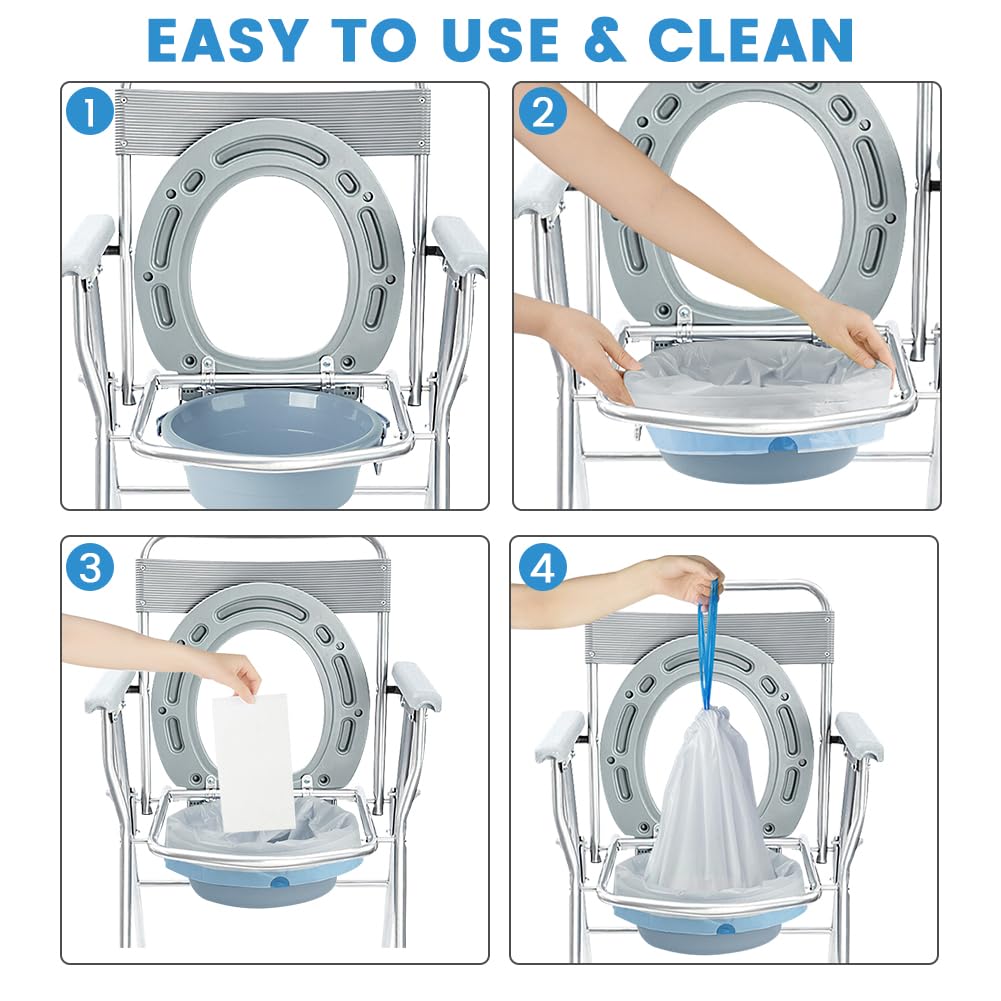 EASY TO USE & CLEAN

1

2

3

4