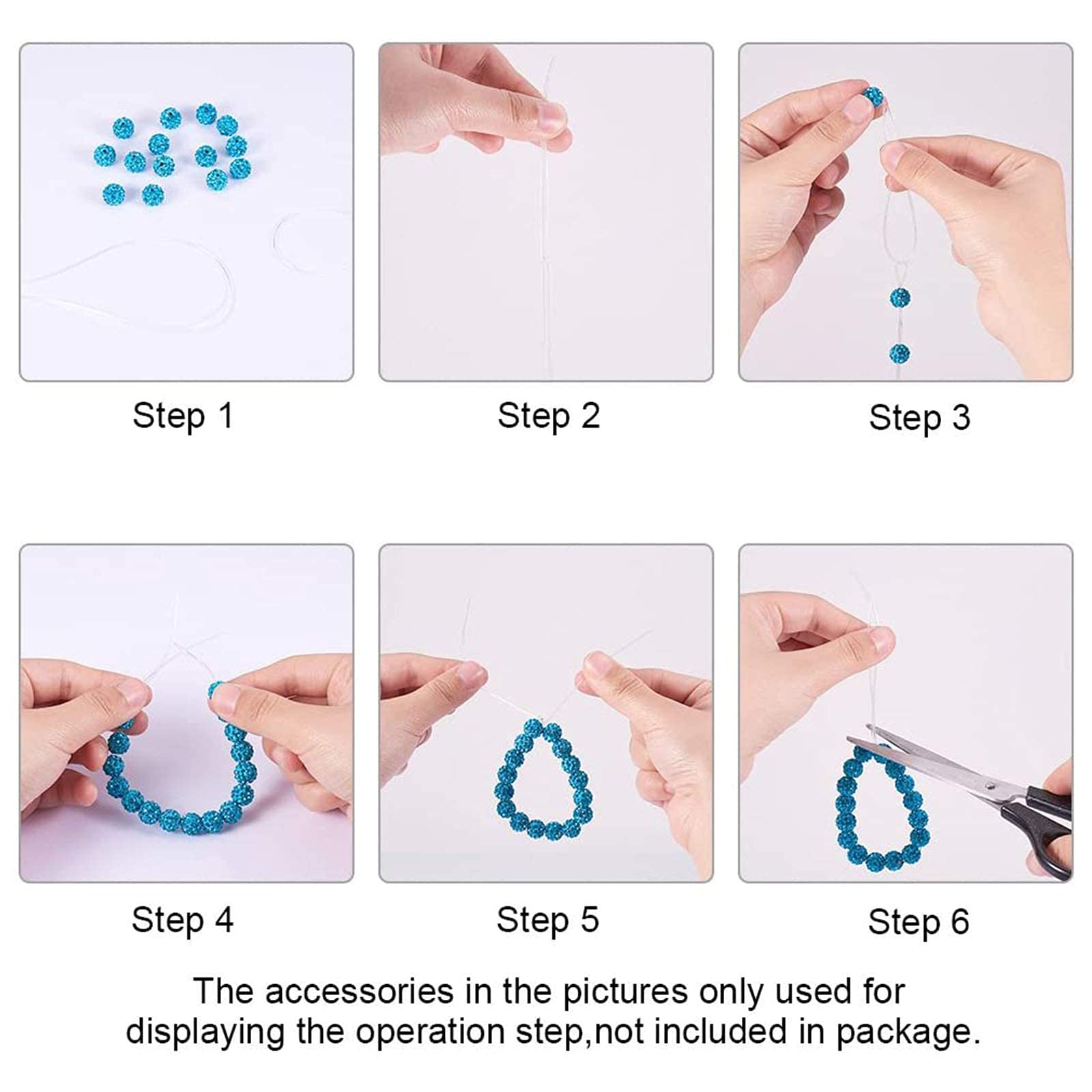 Step 1

Step 2

Step 3

Step 4

Step 5

Step 6

The accessories in the pictures only used for displaying the operation step,not included in package.