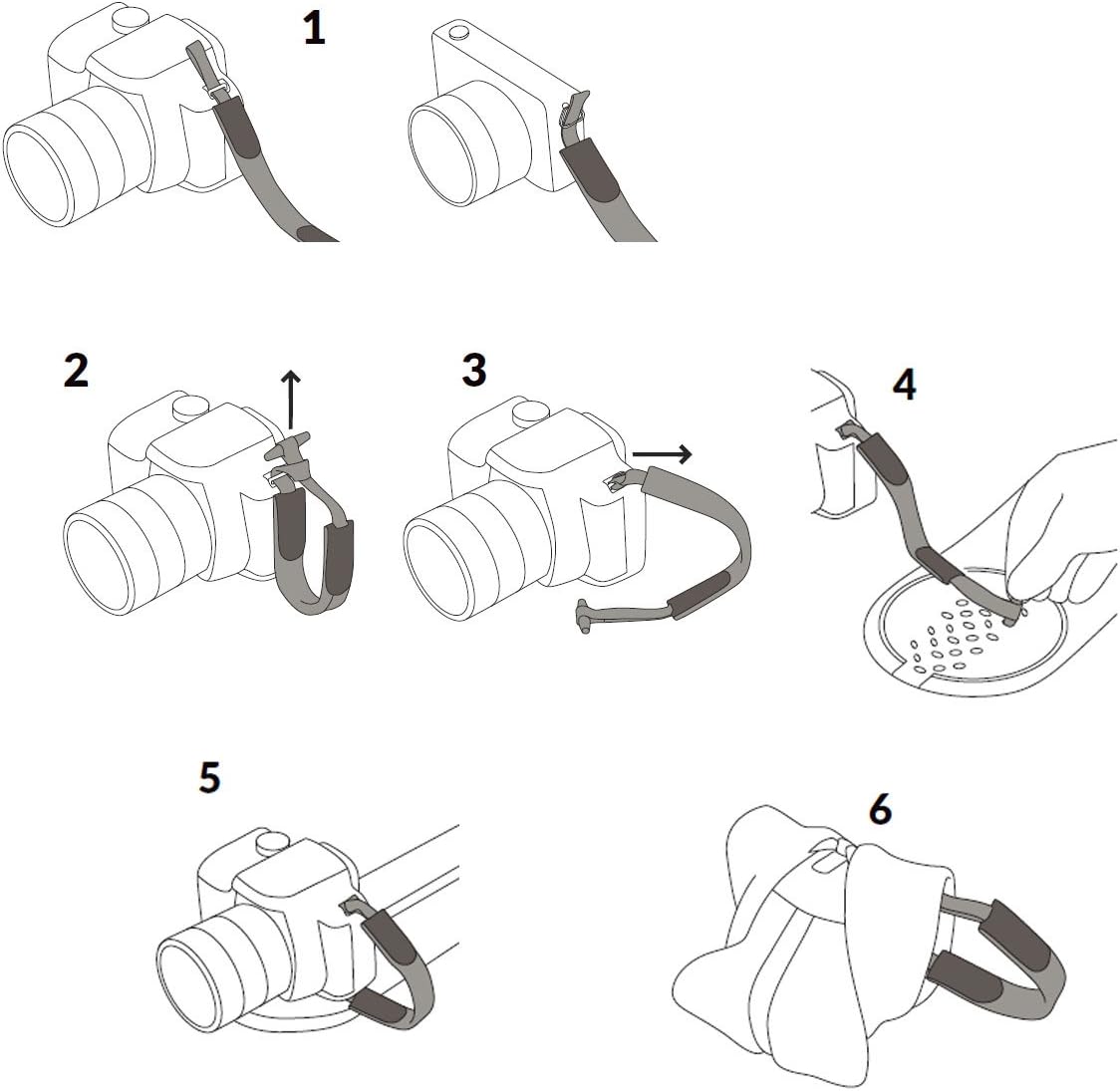 1

2

3

4

5

6