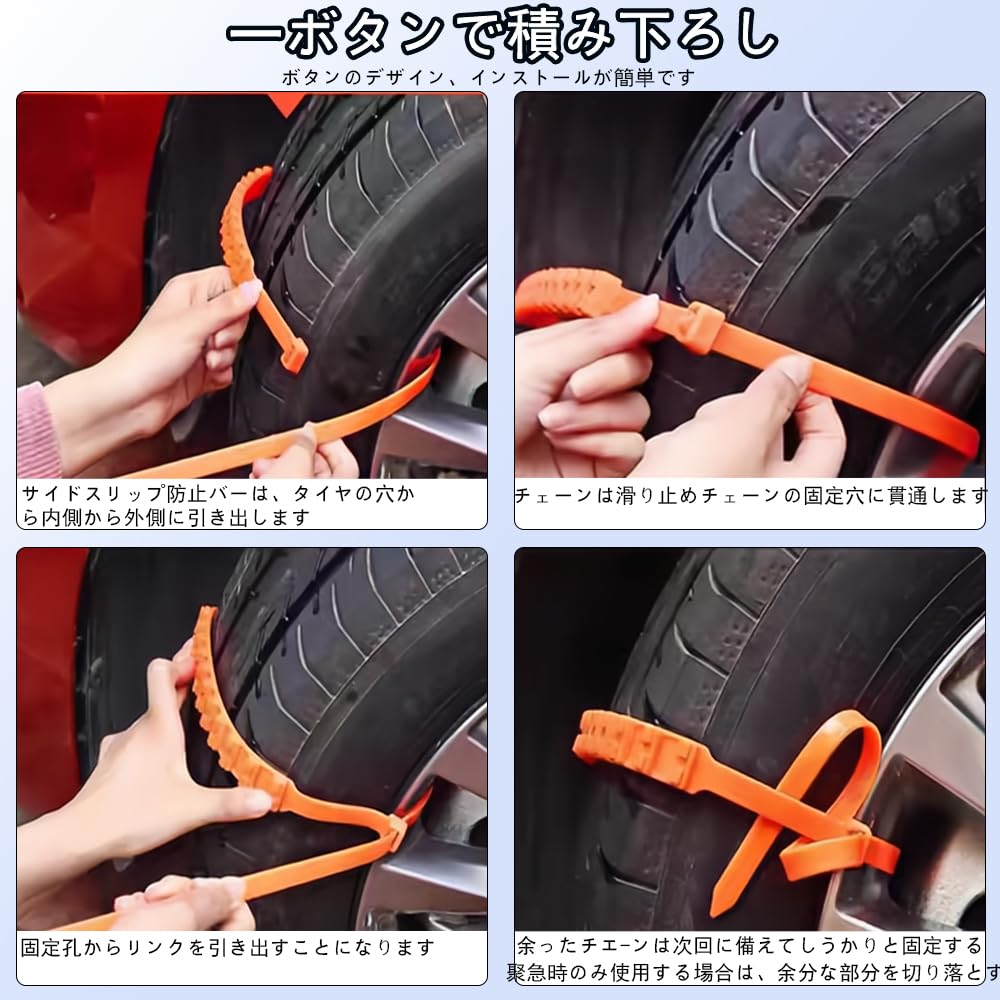 一ボタンで積み下ろし

ボタンのデザイン、インストールが簡単です

サイドスリップ防止バーは、タイヤの穴から内側から外側に引き出します

チェーンは滑り止めチェーンの固定穴に貫通します

固定孔からリンクを引き出すことになります

余ったチエーンは次回に備えてしうかりと固定する
緊急時のみ使用する場合は、余分な部分を切り落とす