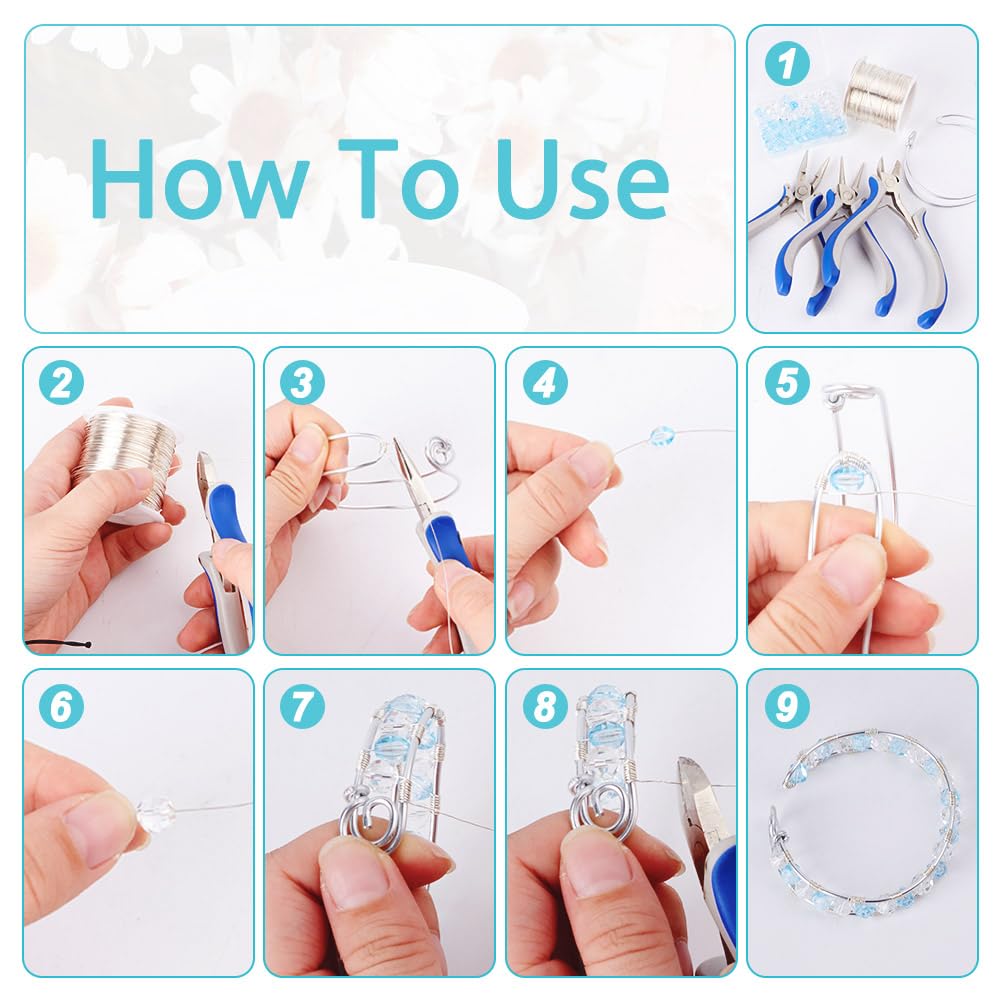 How To Use

1

2

3

4

5

6

7

8

9