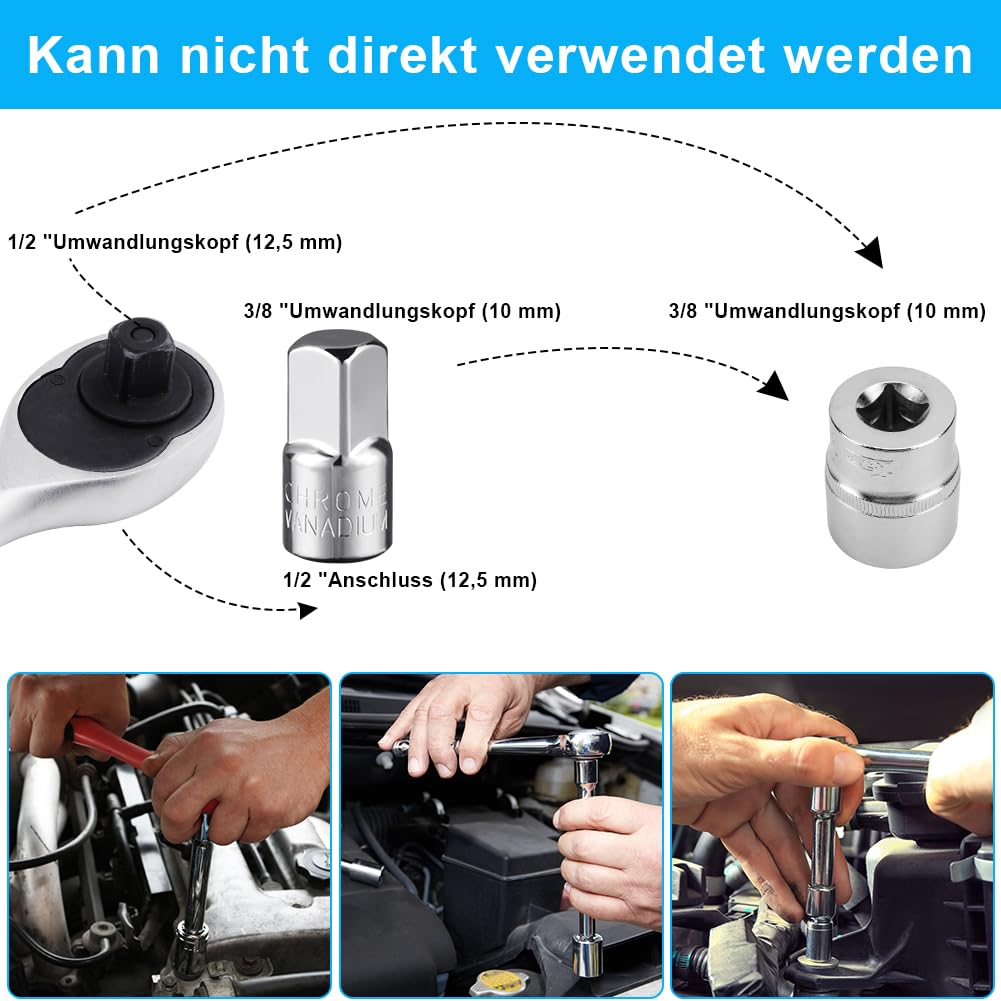 Kann nicht direkt verwendet werden

1/2 "Umwandlungskopf (12,5 mm)

3/8 "Umwandlungskopf (10 mm)

3/8 "Umwandlungskopf (10 mm)

CHROME VANADIUM

1/2 "Anschluss (12,5 mm)