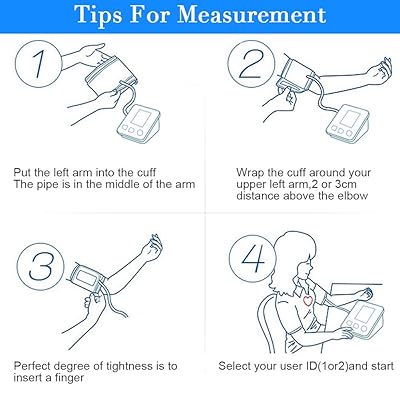 Tips For Measurement

1

Put the left arm into the cuff
The pipe is in the middle of the arm

2

Wrap the cuff around your upper left arm,2 or 3cm distance above the elbow

3

Perfect degree of tightness is to insert a finger

4

Select your user ID(1or2)and start