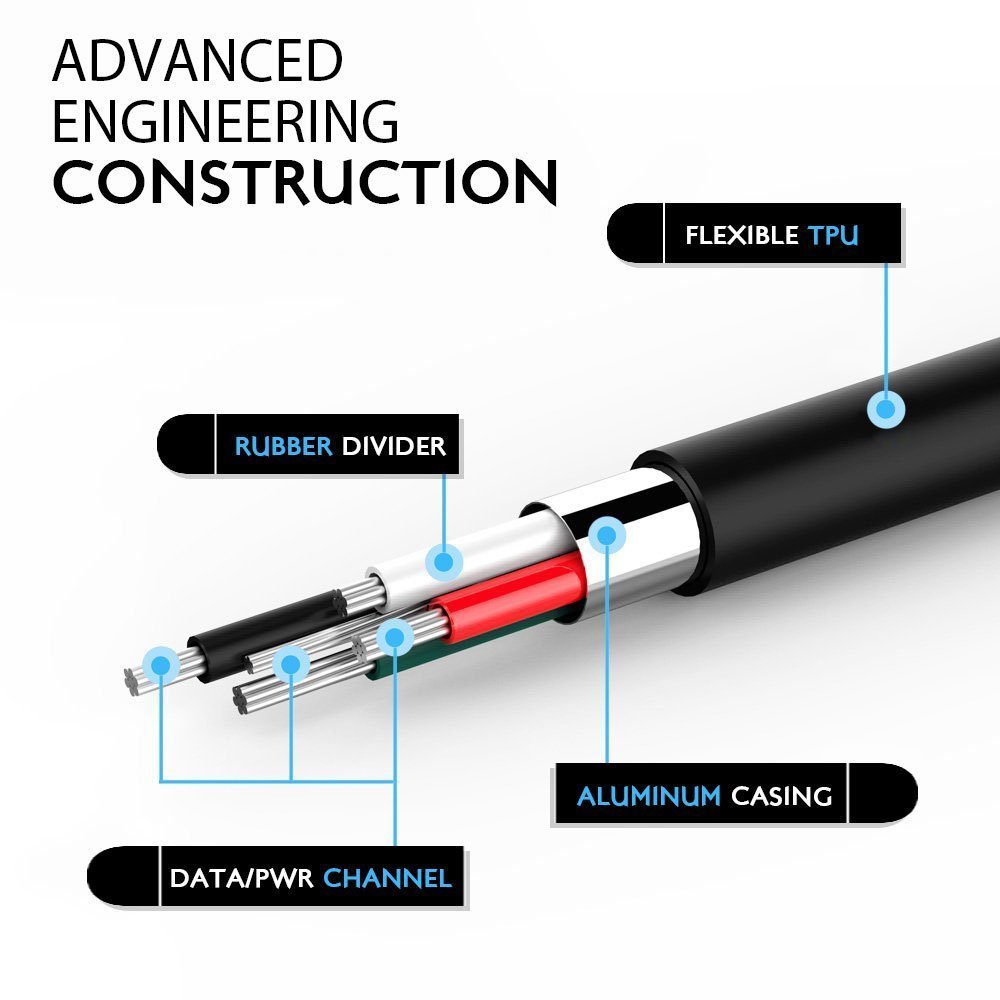 ADVANCED
ENGINEERING
CONSTRUCTION

FLEXIBLE TPU

RUBBER DIVIDER

ALUMINUM CASING

DATA/PWR CHANNEL