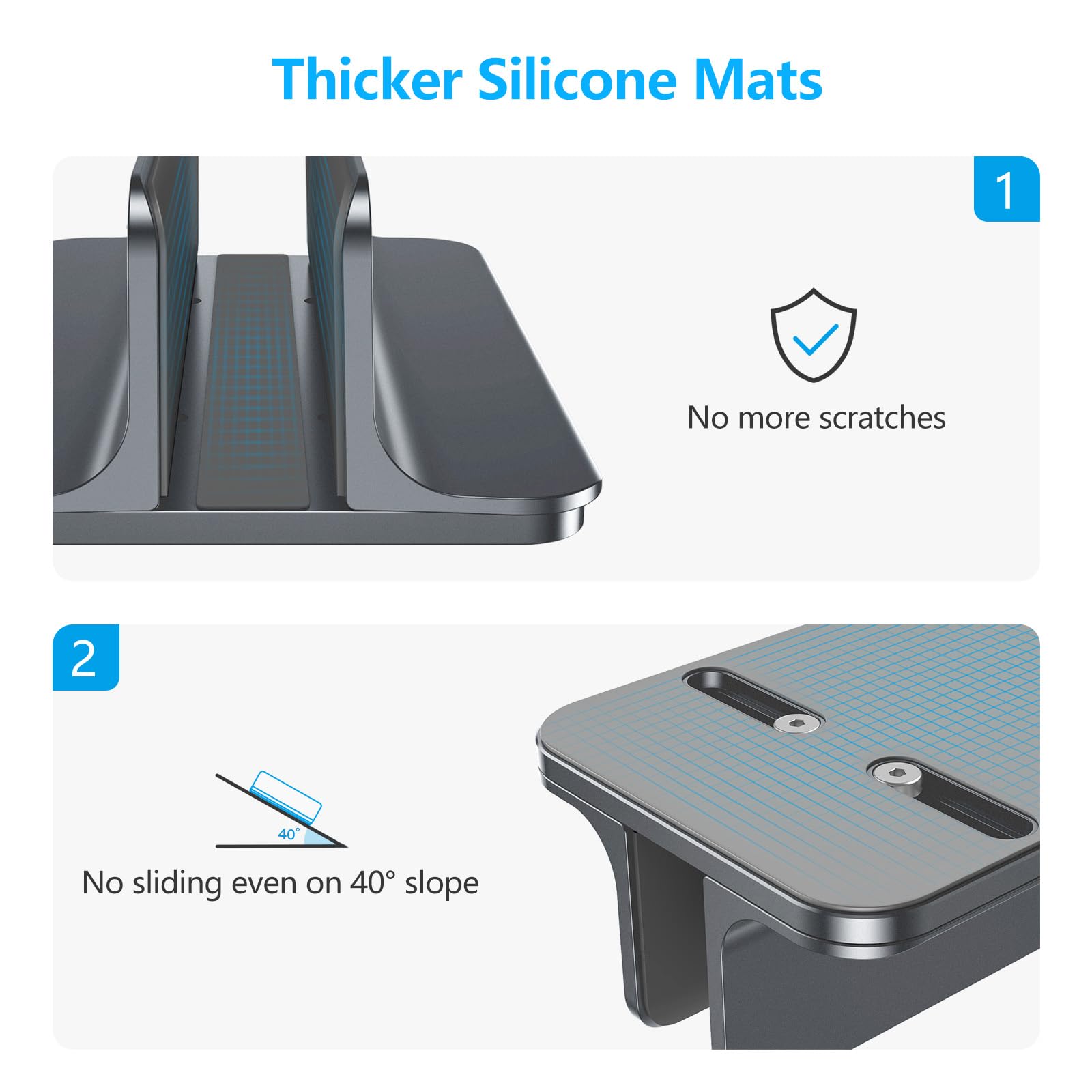 Thicker Silicone Mats

1

No more scratches

2

40°

No sliding even on 40° slope