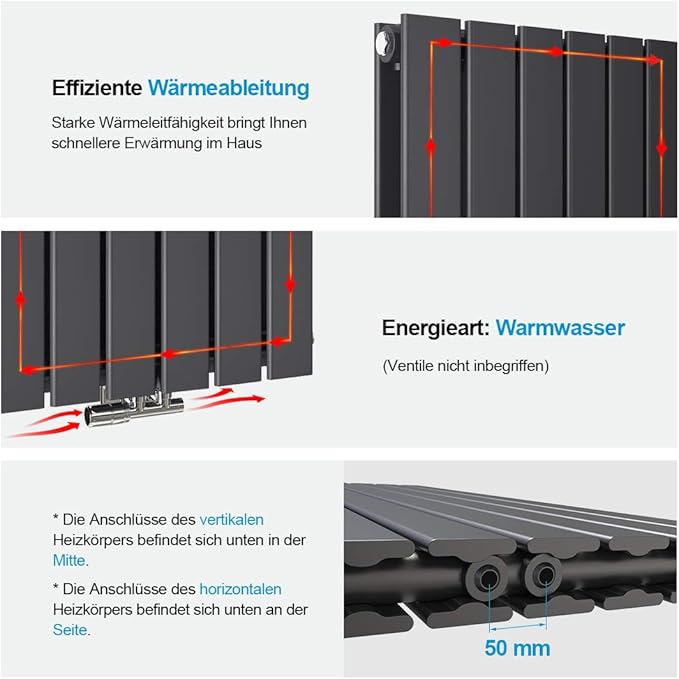 Effiziente Wärmeableitung

Starke Wärmeleitfähigkeit bringt Ihnen schnellere Erwärmung im Haus

Energieart: Warmwasser

(Ventile nicht inbegriffen)

* Die Anschlüsse des vertikalen Heizkörpers befindet sich unten in der Mitte.

* Die Anschlüsse des horizontalen Heizkörpers befindet sich unten an der Seite.

50 mm