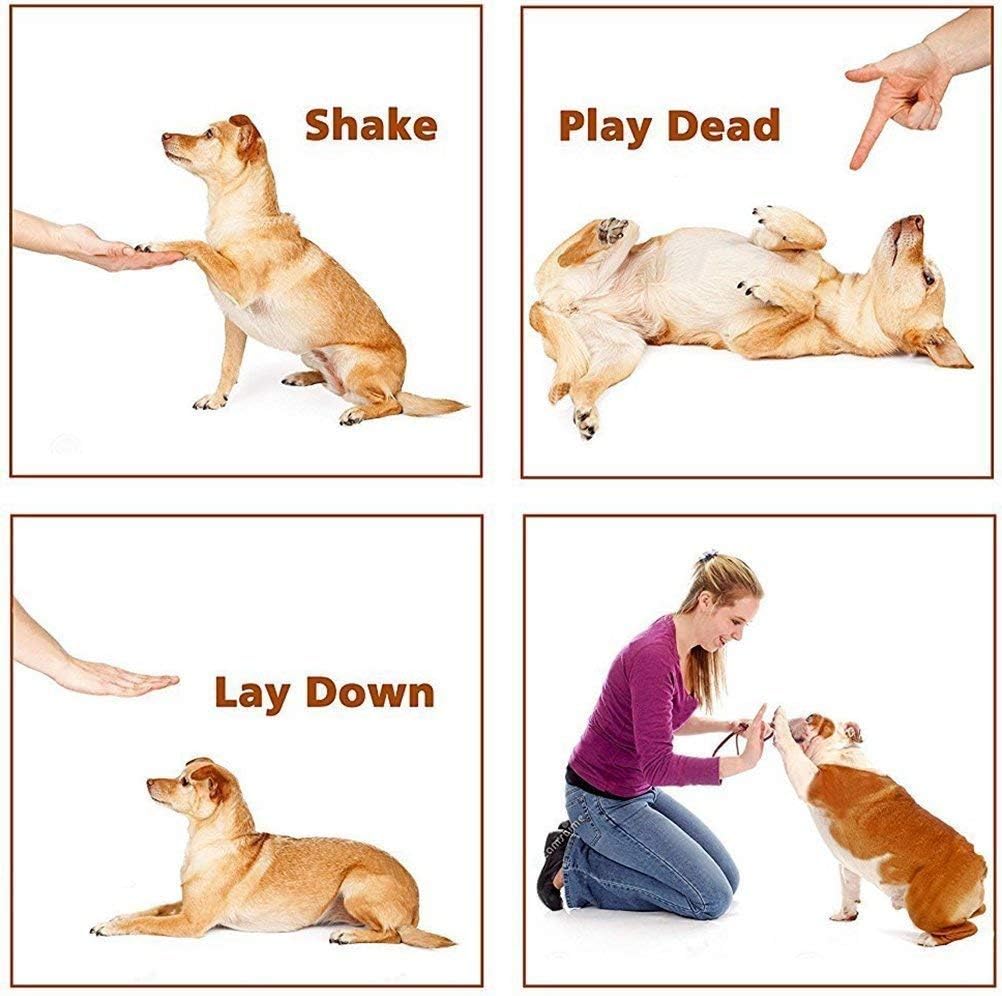 Shake

Play Dead

Lay Down