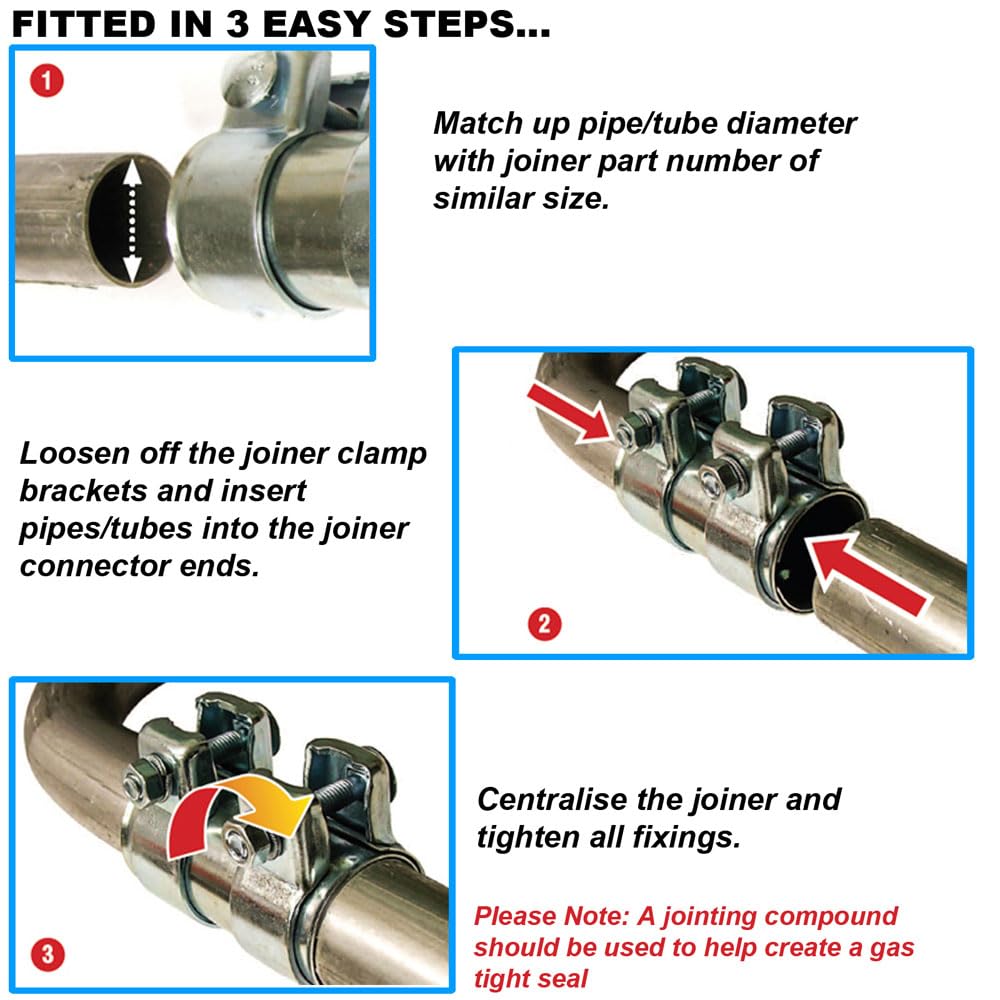 FITTED IN 3 EASY STEPS...

1

Match up pipe/tube diameter with joiner part number of similar size.

Loosen off the joiner clamp brackets and insert pipes/tubes into the joiner connector ends.

2

3

Centralise the joiner and tighten all fixings.

Please Note: A jointing compound should be used to help create a gas tight seal