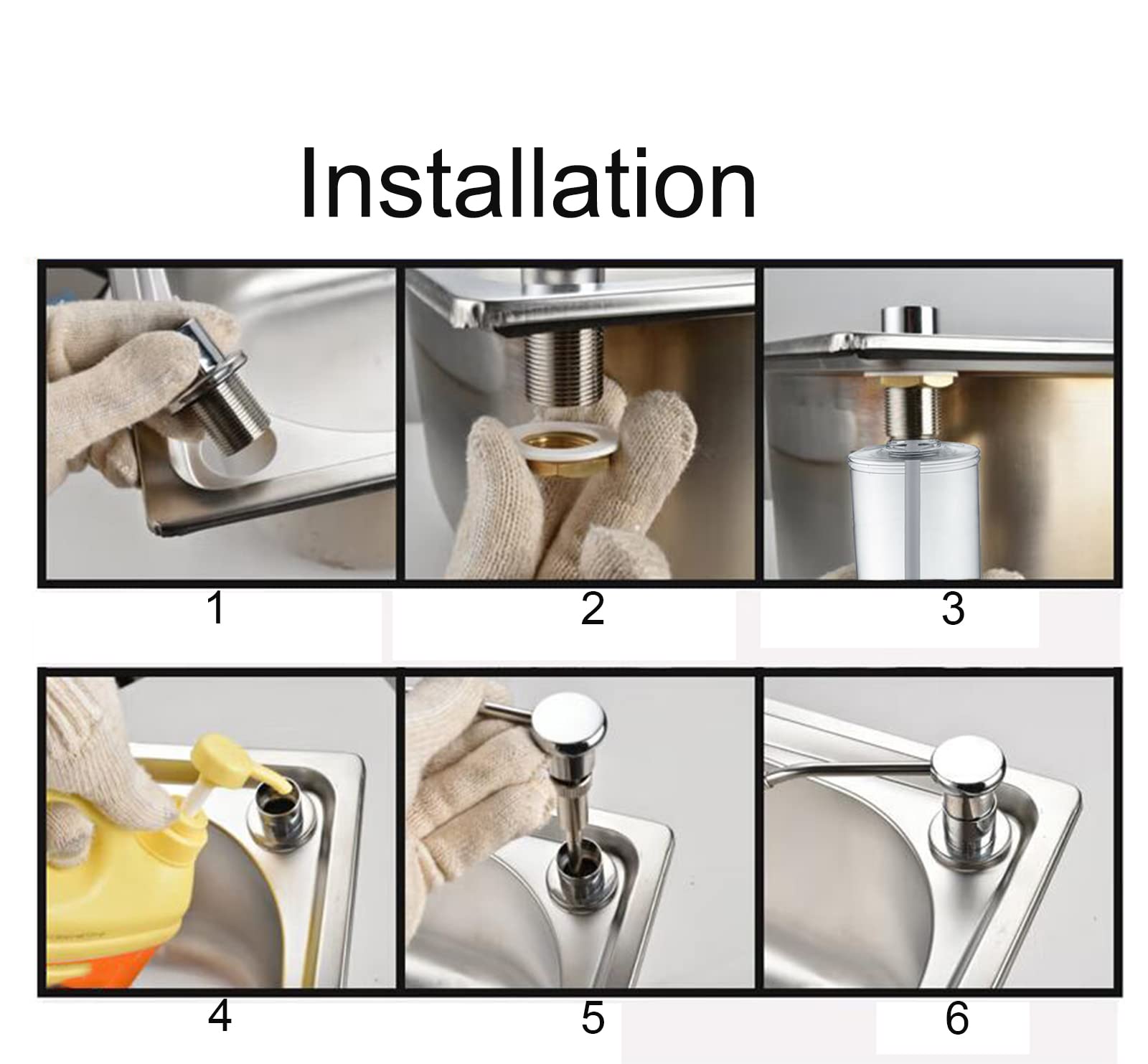 Installation

1

2

3

4

5

6