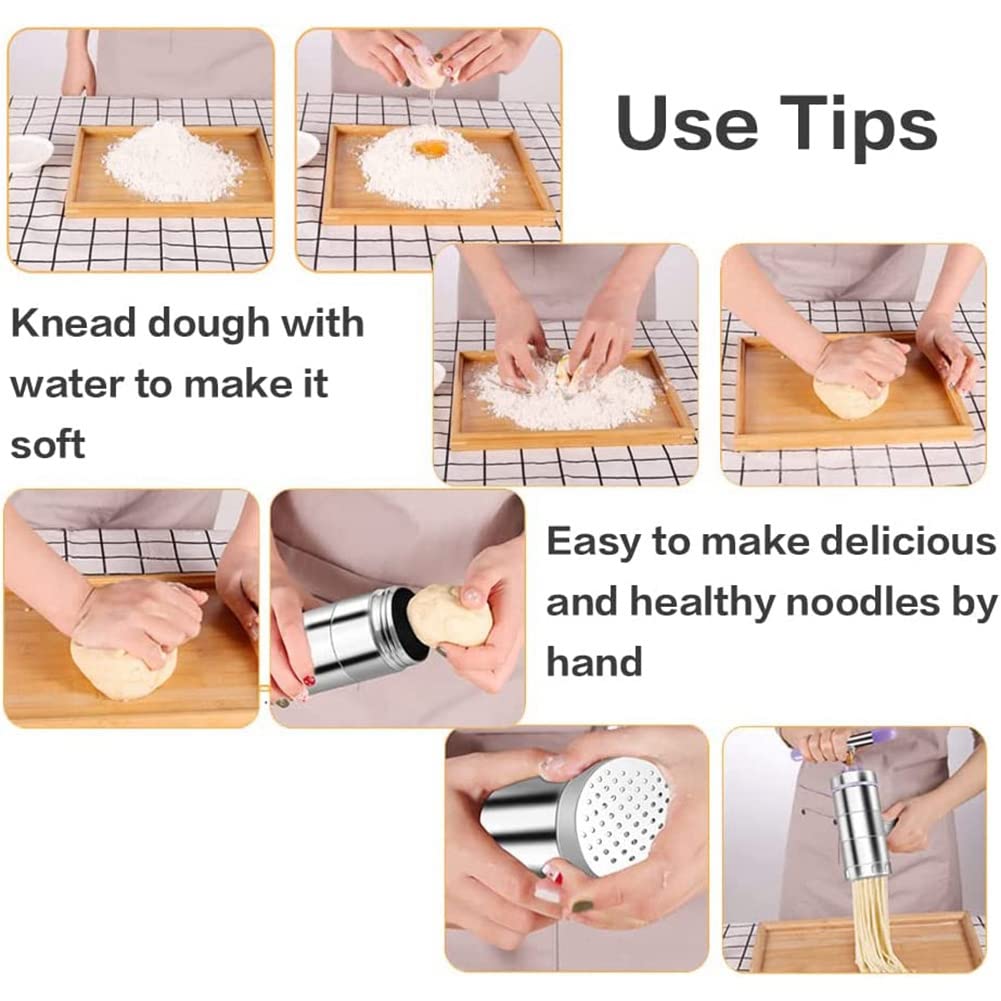 Use Tips

Knead dough with water to make it soft

Easy to make delicious and healthy noodles by hand