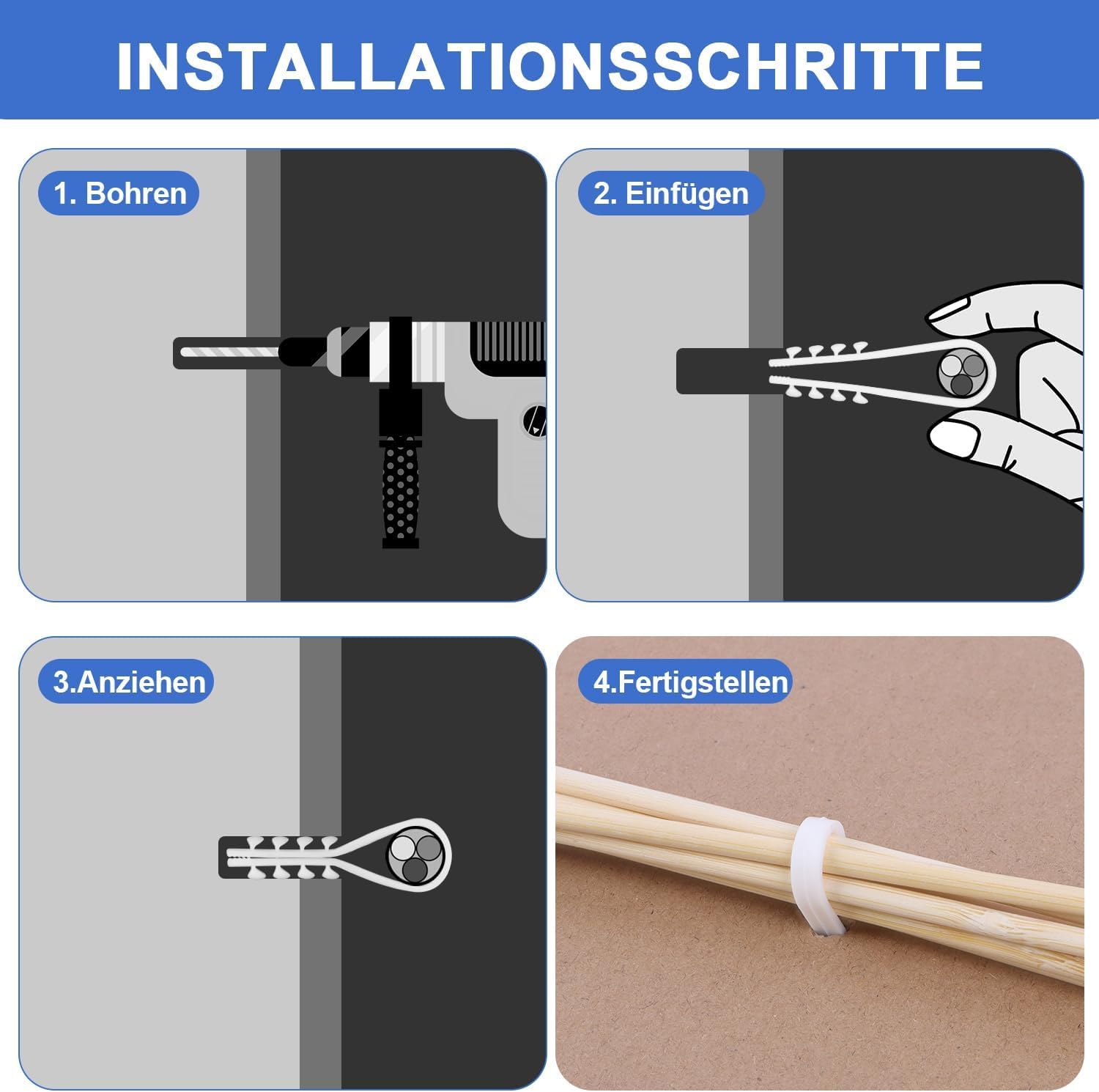 INSTALLATIONSSCHRITTE

1. Bohren

2. Einfügen

3.Anziehen

4.Fertigstellen