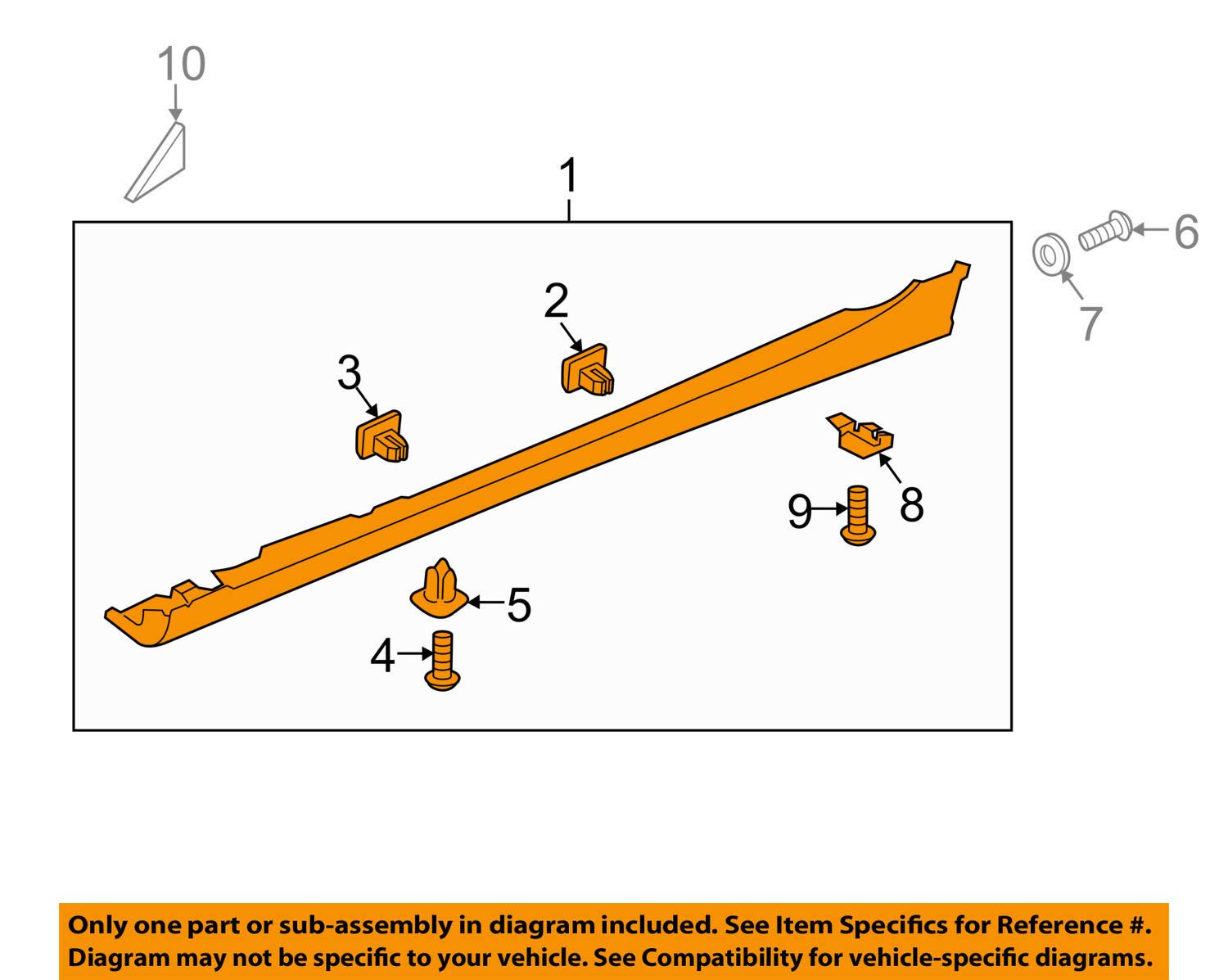 10

1

6

7

2

3

8

9

5

4

Only one part or sub-assembly in diagram included. See Item Specifics for Reference #. Diagram may not be specific to your vehicle. See Compatibility for vehicle-specific diagrams.