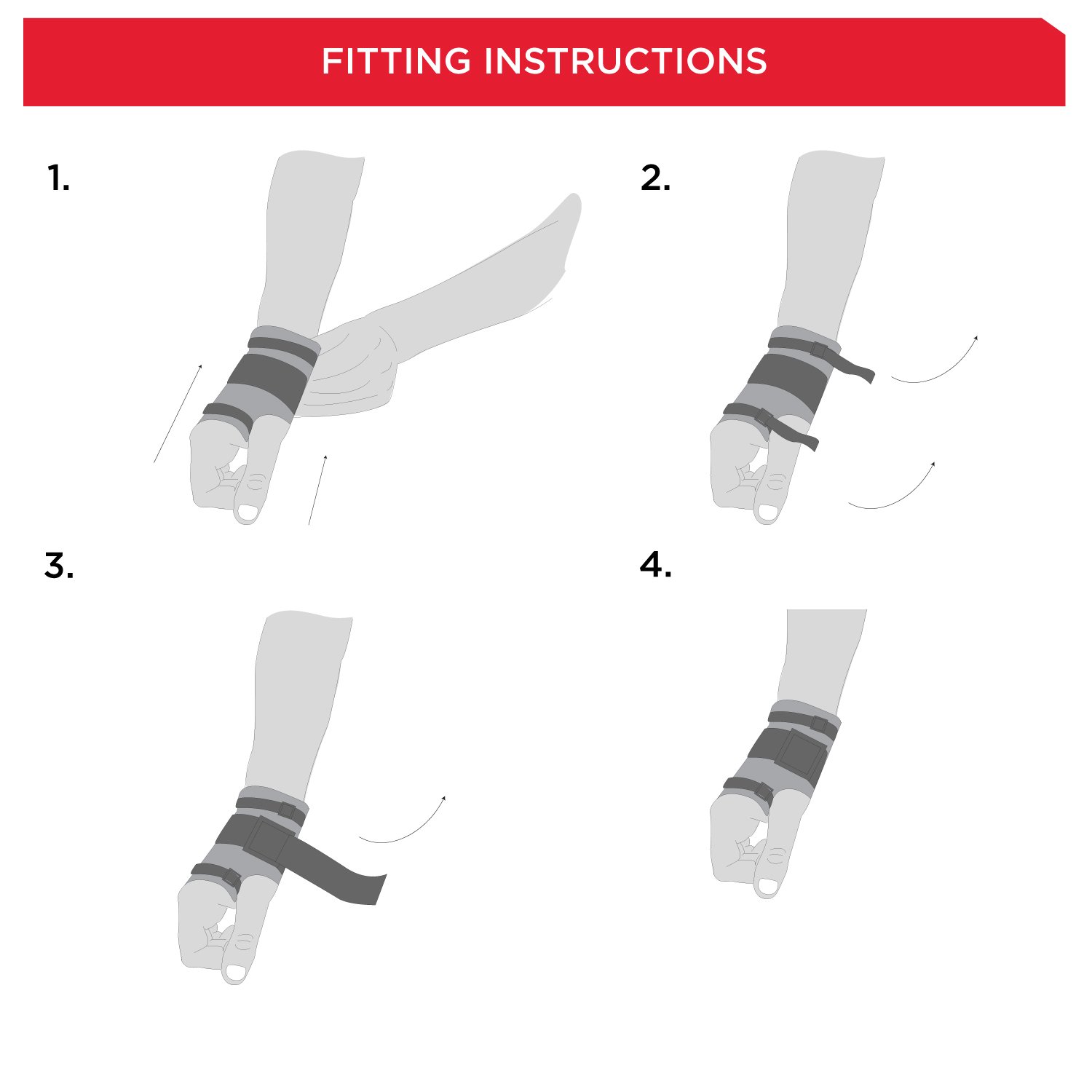 FITTING INSTRUCTIONS

1.

2.

3.

4.