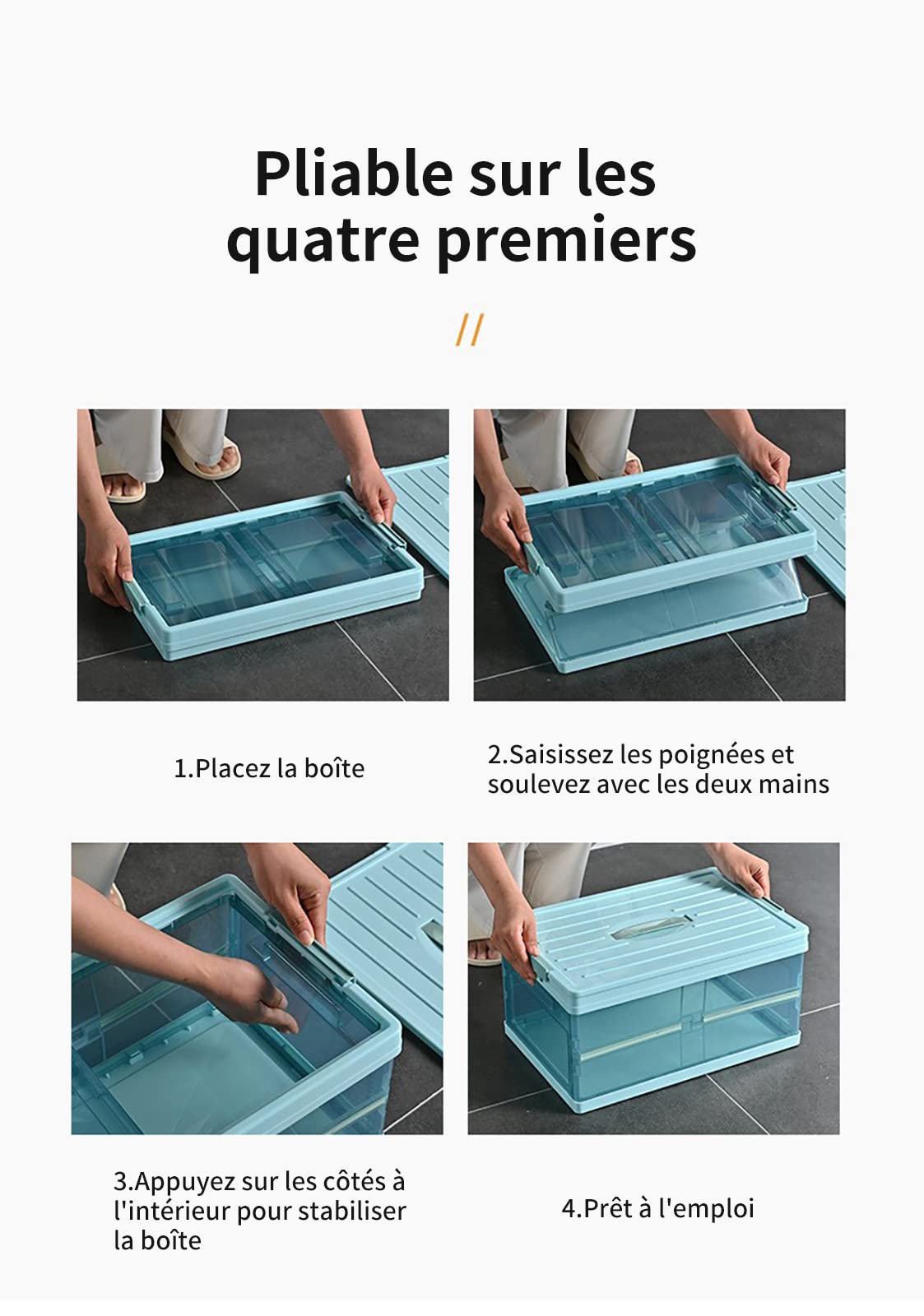 Pliable sur les quatre premiers

//

1.Placez la boîte

2.Saisissez les poignées et soulevez avec les deux mains

3.Appuyez sur les côtés à l'intérieur pour stabiliser la boîte

4.Prêt à l'emploi