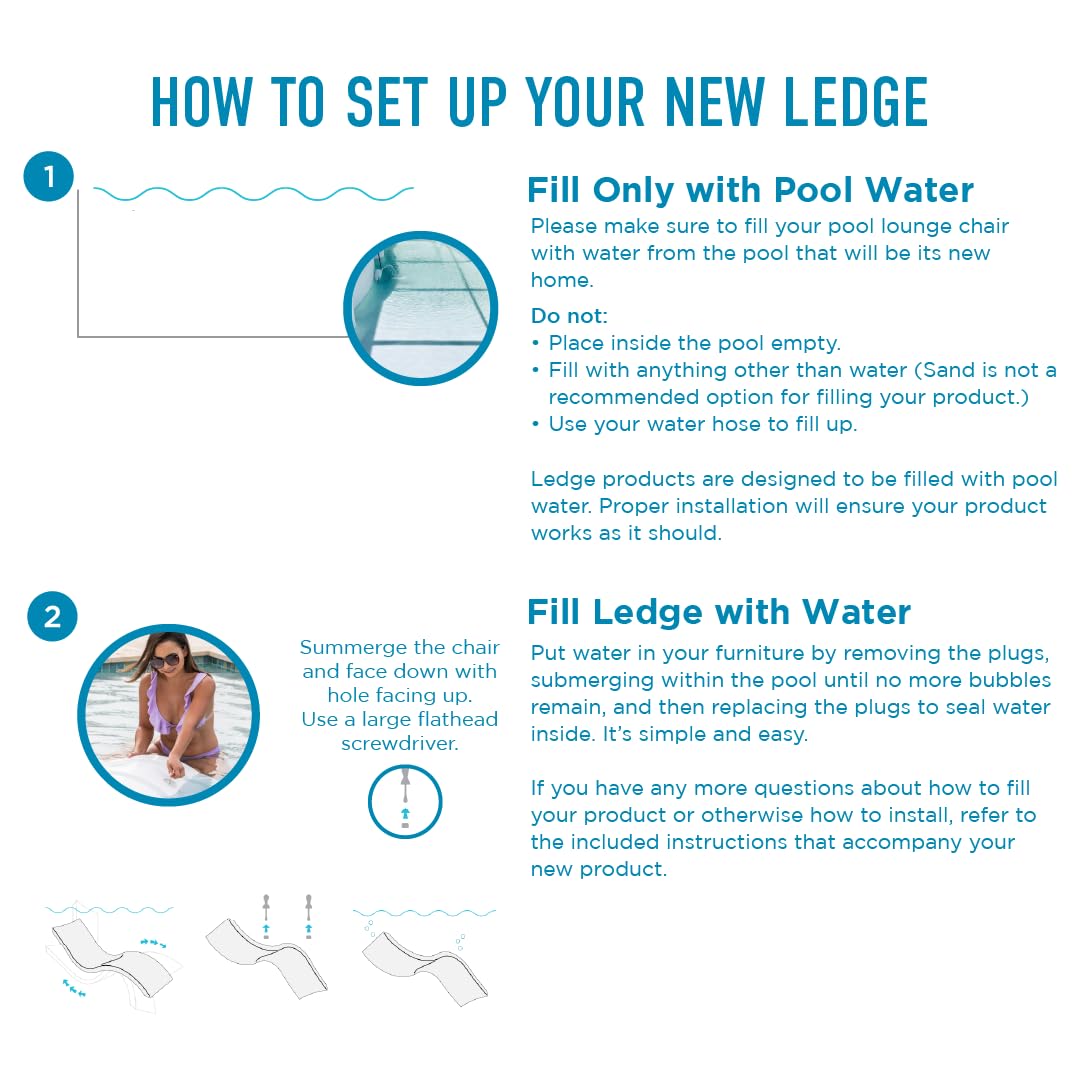 HOW TO SET UP YOUR NEW LEDGE

1

Fill Only with Pool Water

Please make sure to fill your pool lounge chair with water from the pool that will be its new home.

Do not:
• Place inside the pool empty.
• Fill with anything other than water (Sand is not a recommended option for filling your product.)
• Use your water hose to fill up.

Ledge products are designed to be filled with pool water. Proper installation will ensure your product works as it should.

2

Summerge the chair and face down with hole facing up. Use a large flathead screwdriver.

Fill Ledge with Water

Put water in your furniture by removing the plugs, submerging within the pool until no more bubbles remain, and then replacing the plugs to seal water inside. It's simple and easy.

If you have any more questions about how to fill your product or otherwise how to install, refer to the included instructions that accompany your new product.