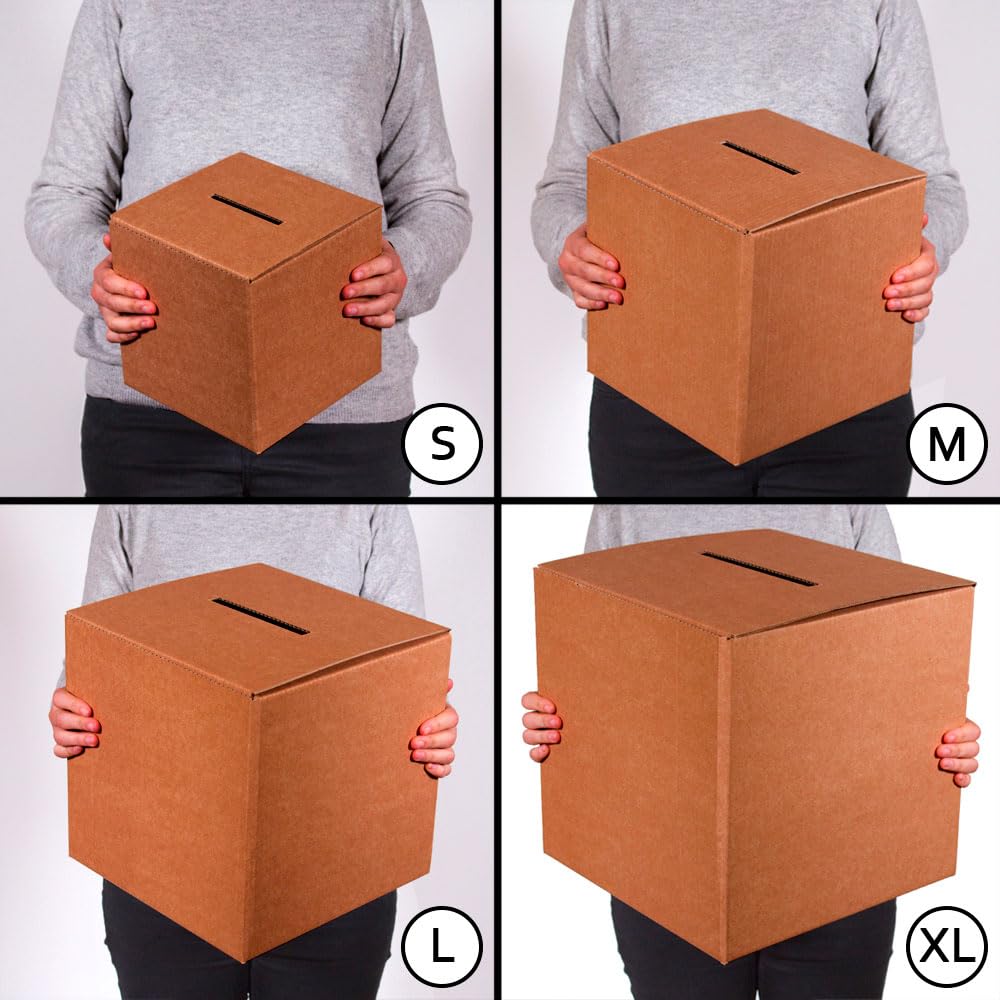 S

M

L

XL