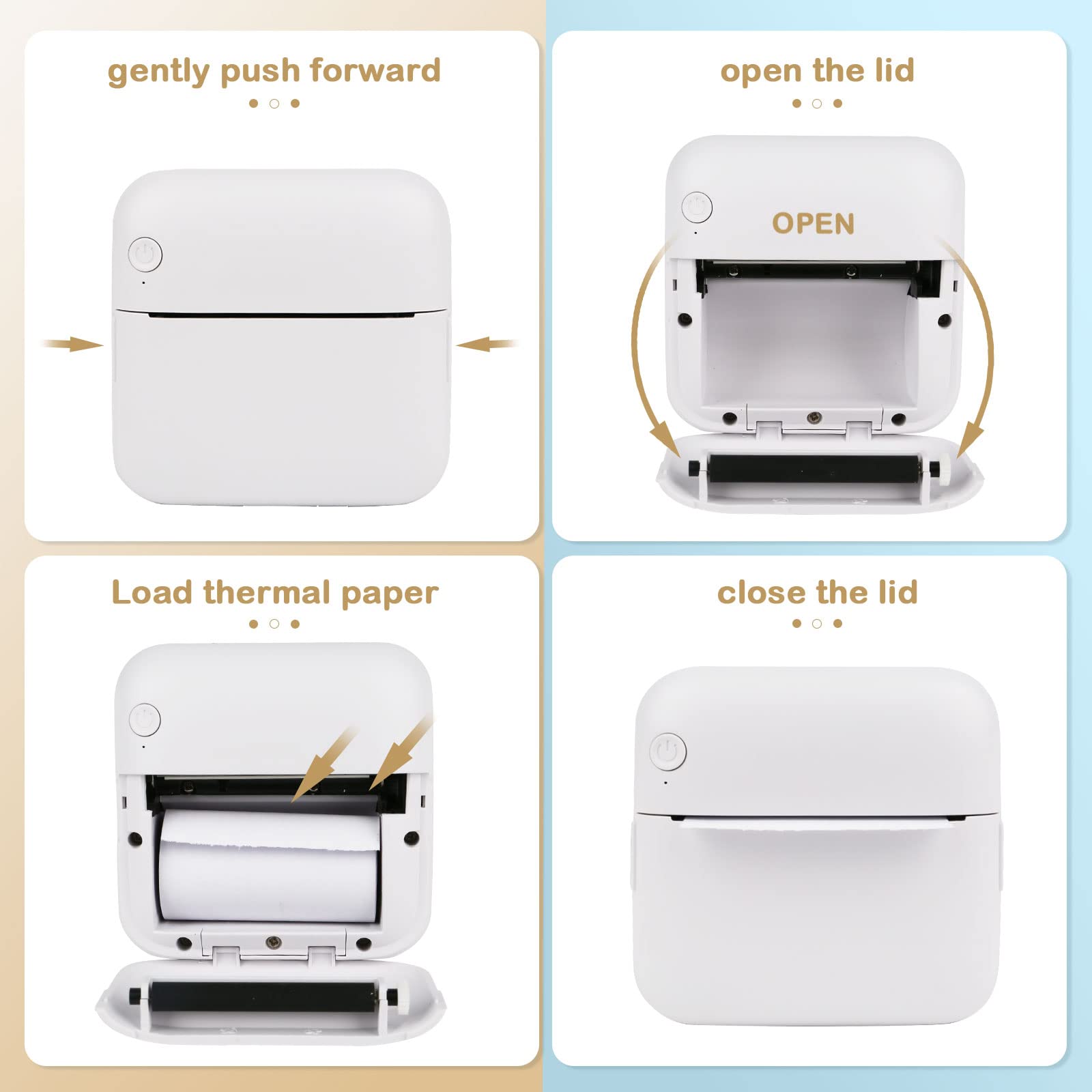 gently push forward

open the lid

OPEN

Load thermal paper

close the lid