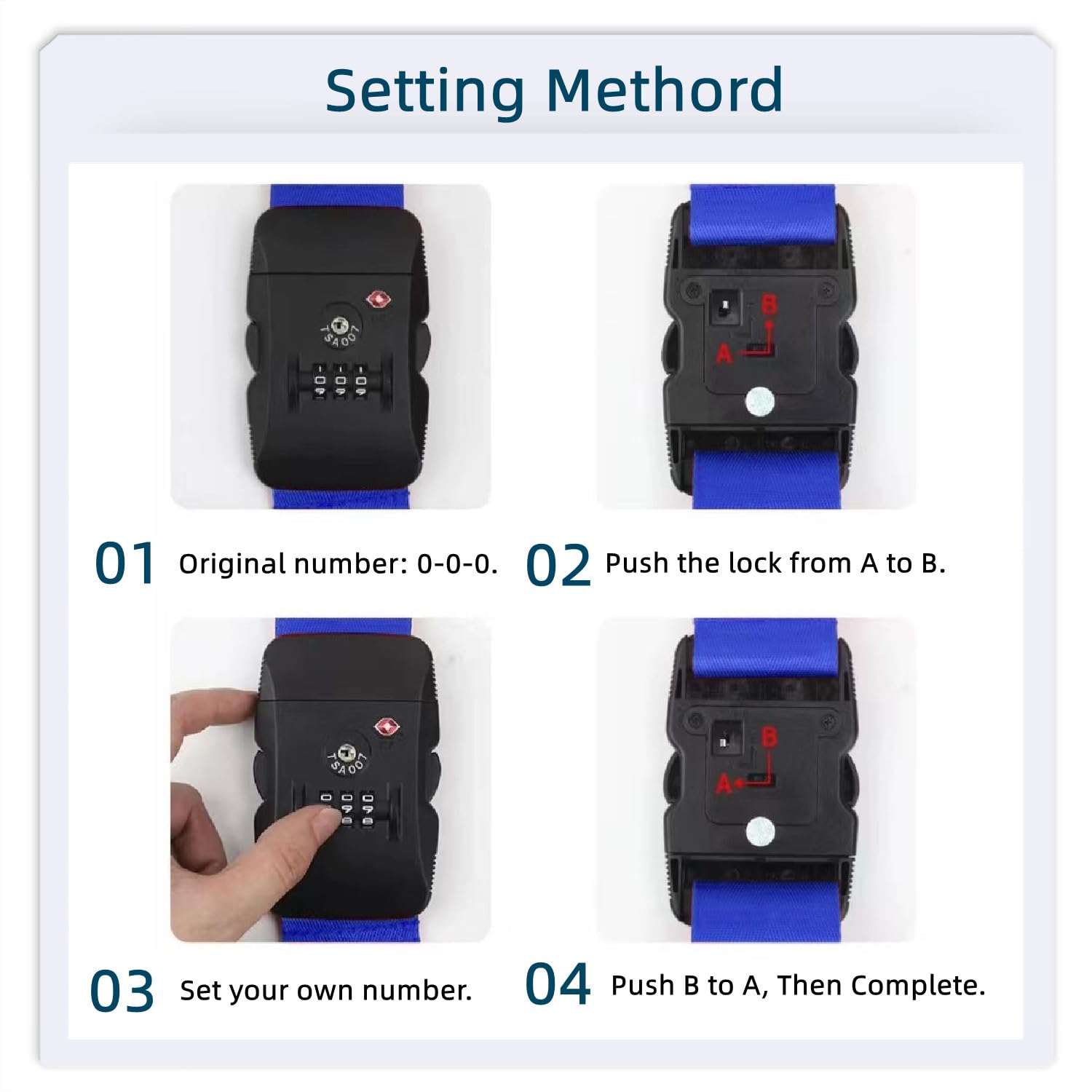 Setting Methord

TSA007

B

A

01 Original number: 0-0-0.

02 Push the lock from A to B.

TSA007

B

A

03 Set your own number.

04 Push B to A, Then Complete.