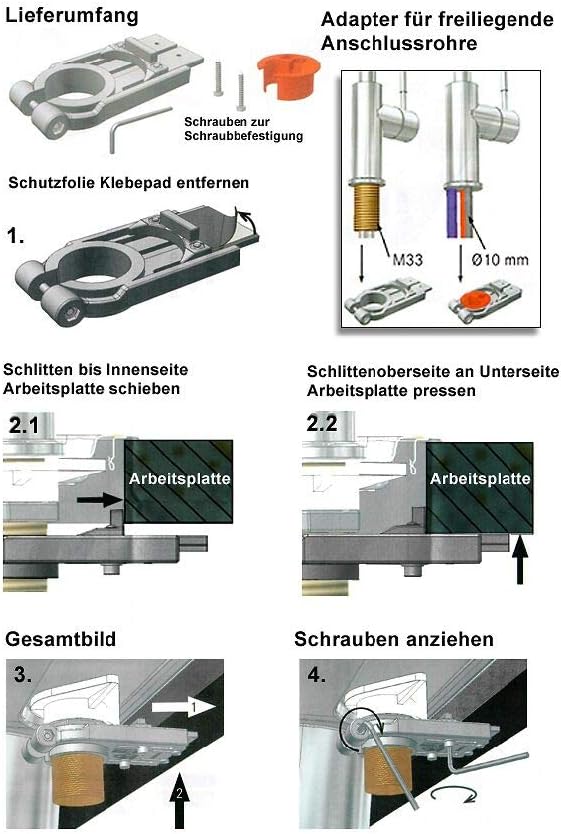 Lieferumfang

Schrauben zur Schraubbefestigung

Adapter für freiliegende Anschlussrohre

M33

Ø10 mm

Schutzfolie Klebepad entfernen

1.

Schlitten bis Innenseite Arbeitsplatte schieben

2.1

Arbeitsplatte

Schlittenoberseite an Unterseite Arbeitsplatte pressen

2.2

Arbeitsplatte

Gesamtbild

3.

1

2

Schrauben anziehen

4.