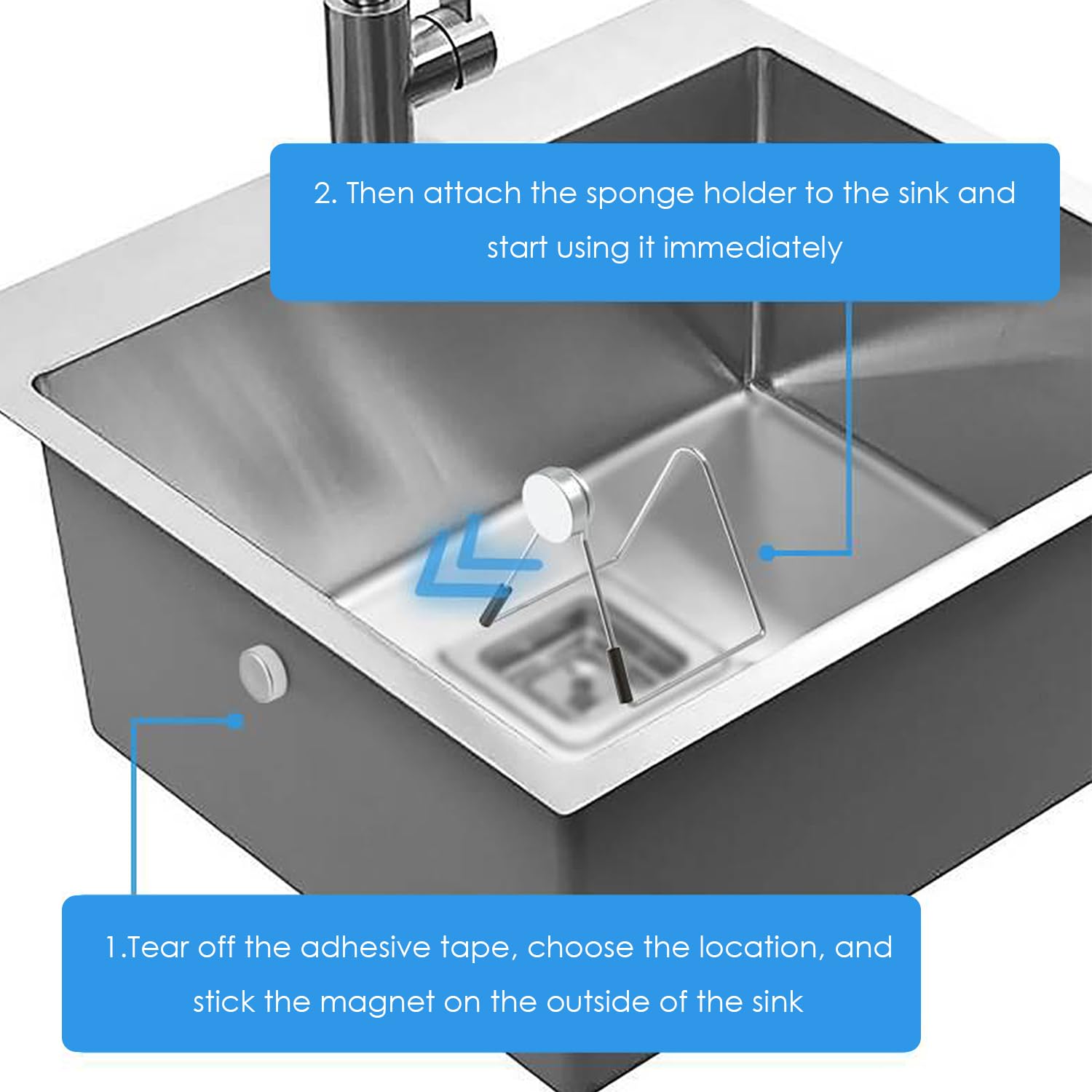 2. Then attach the sponge holder to the sink and start using it immediately

1.Tear off the adhesive tape, choose the location, and stick the magnet on the outside of the sink