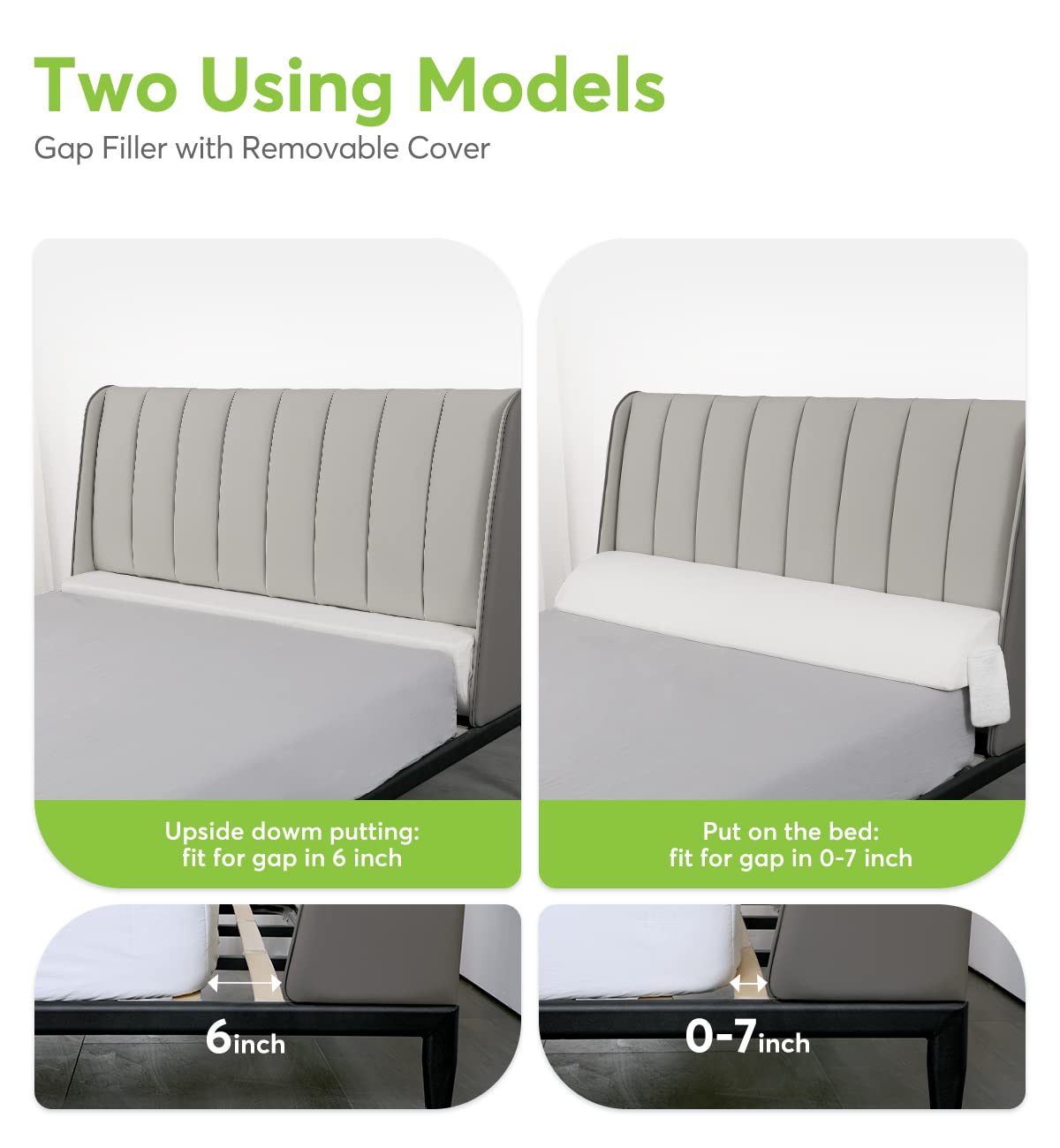 Two Using Models
Gap Filler with Removable Cover

Upside dowm putting:
fit for gap in 6 inch

Put on the bed:
fit for gap in 0-7 inch

6inch

0-7inch