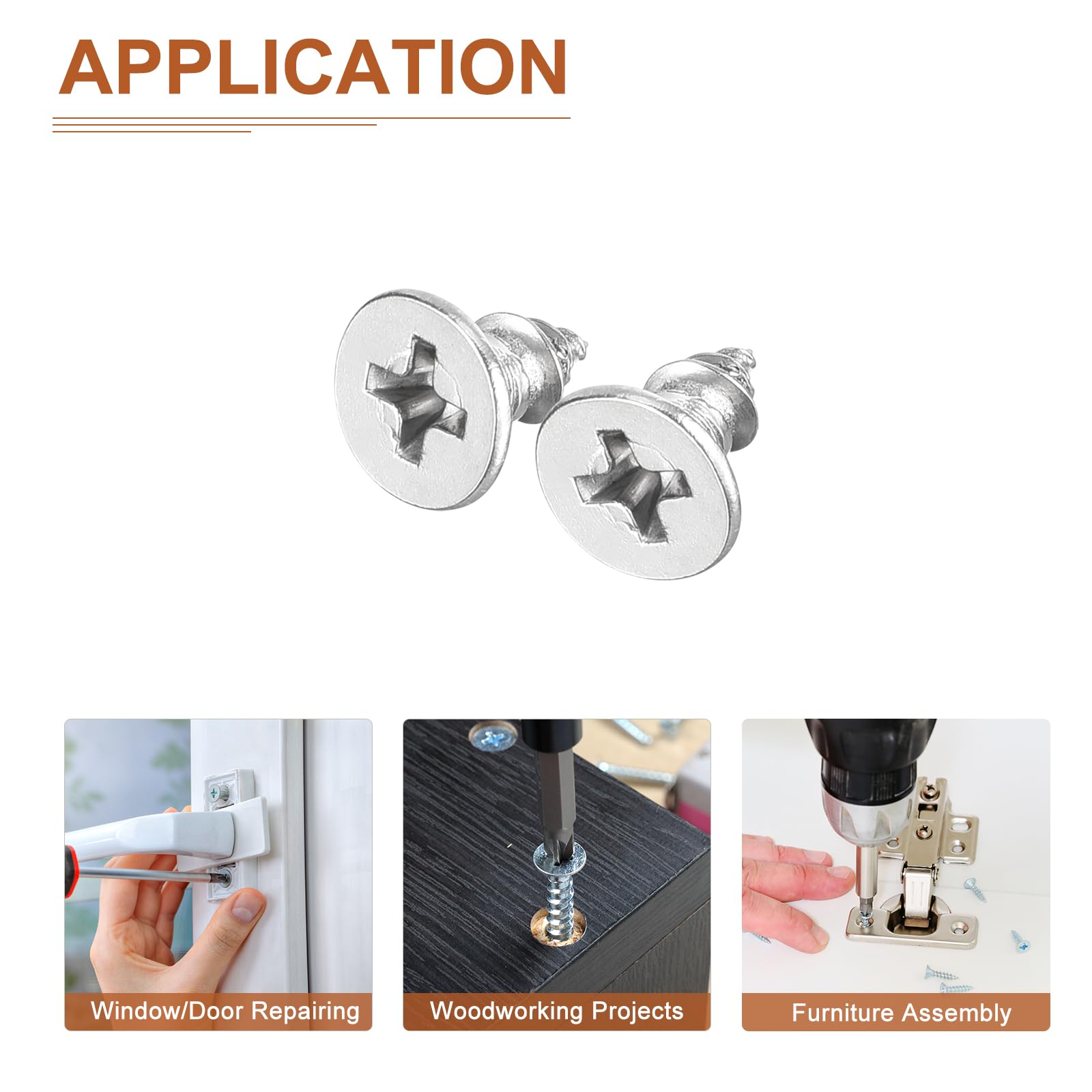 APPLICATION

Window/Door Repairing

Woodworking Projects

Furniture Assembly