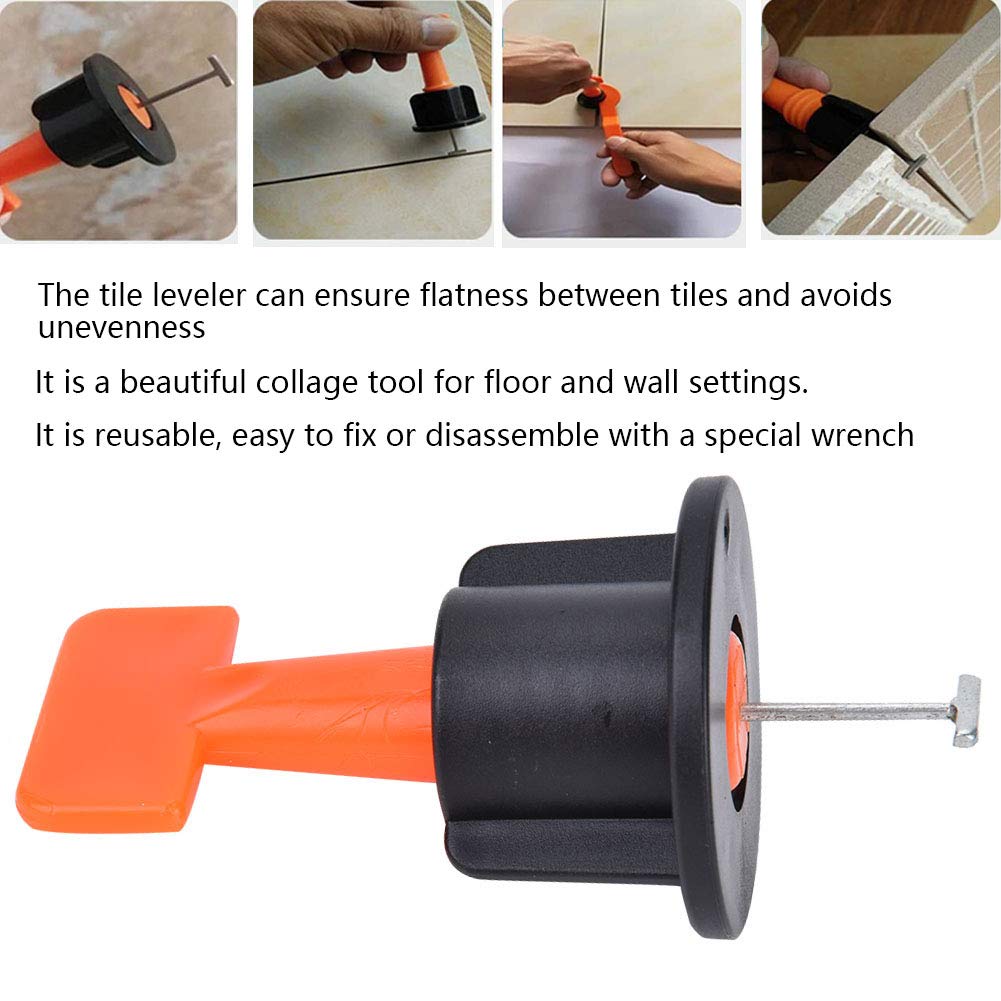 The tile leveler can ensure flatness between tiles and avoids unevenness

It is a beautiful collage tool for floor and wall settings.

It is reusable, easy to fix or disassemble with a special wrench