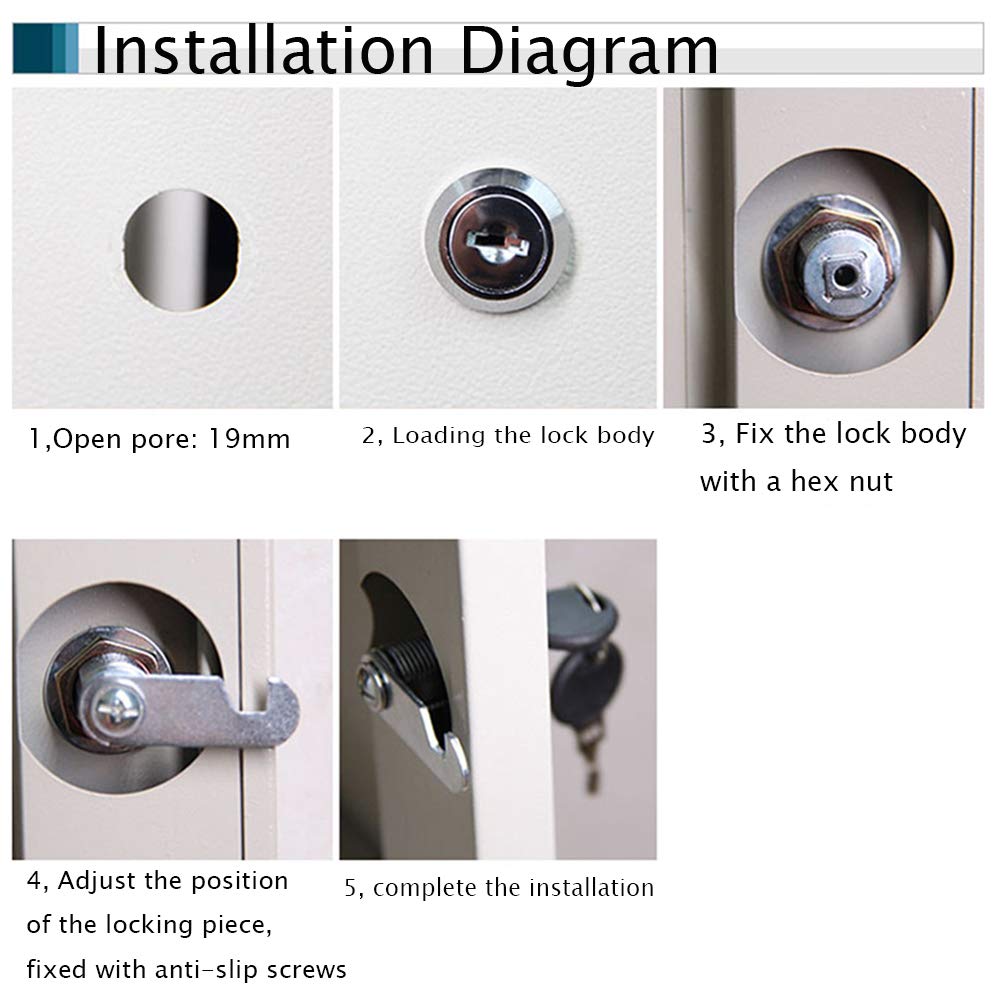 Installation Diagram

1,Open pore: 19mm

2, Loading the lock body

3, Fix the lock body with a hex nut

4, Adjust the position of the locking piece, fixed with anti-slip screws

5, complete the installation