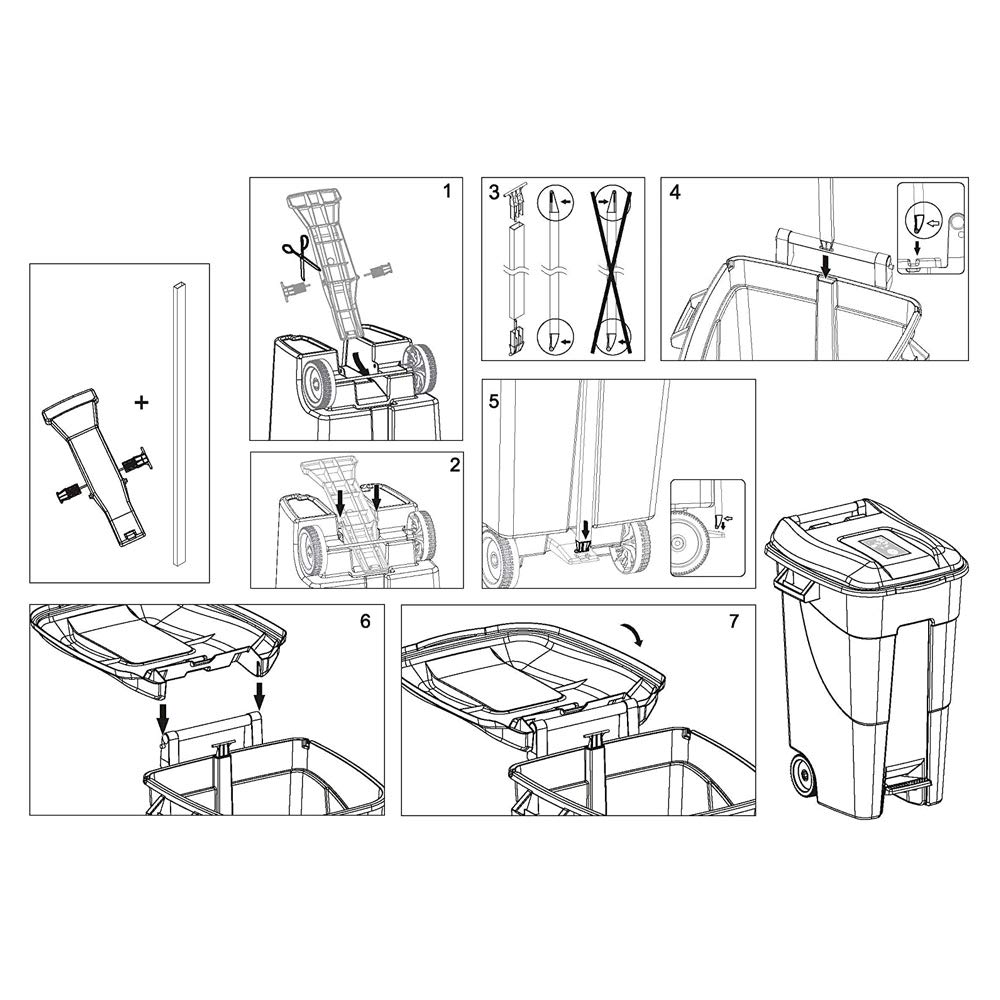 +

1

2

3

4

5

6

7