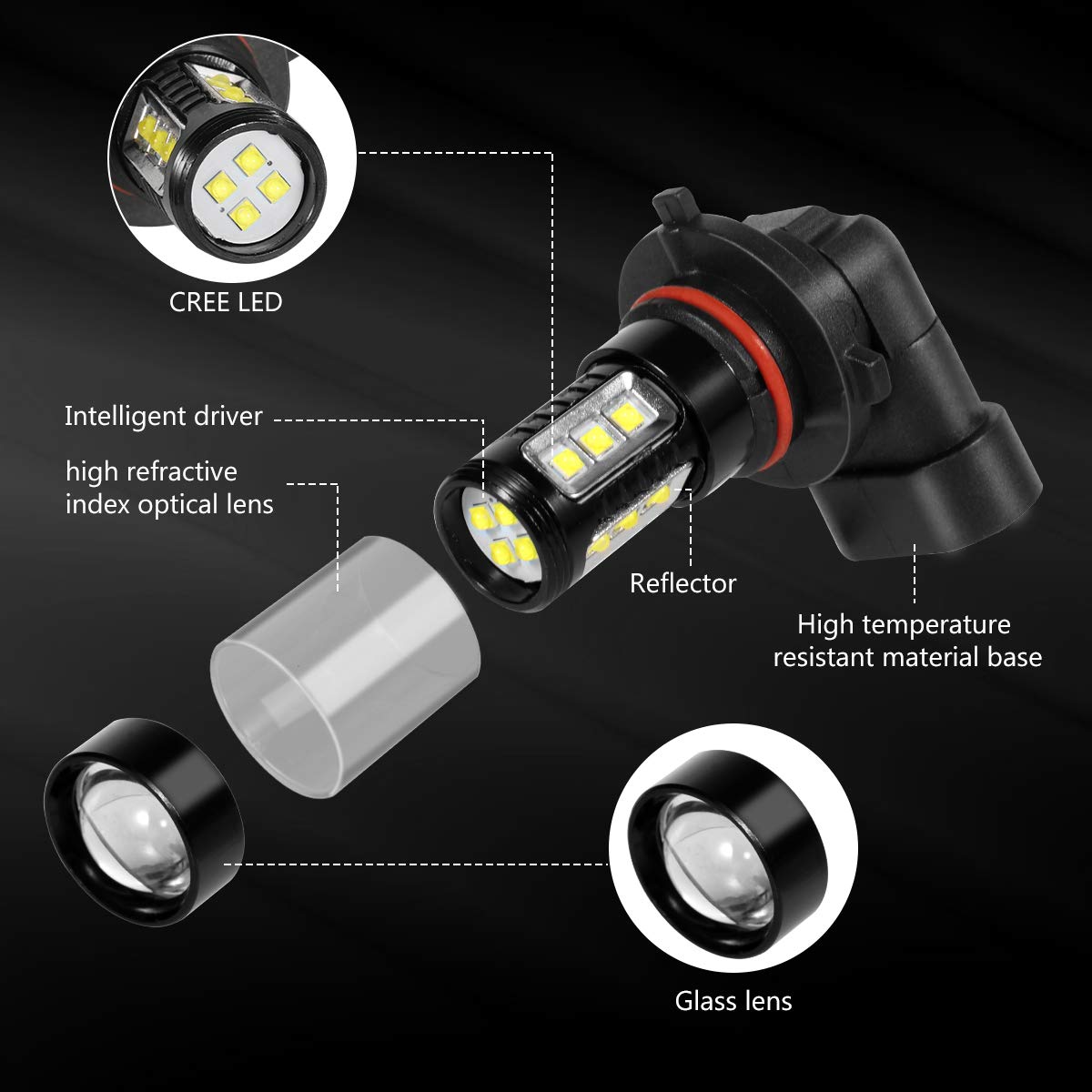 CREE LED

Intelligent driver

high refractive index optical lens

Reflector

High temperature resistant material base

Glass lens