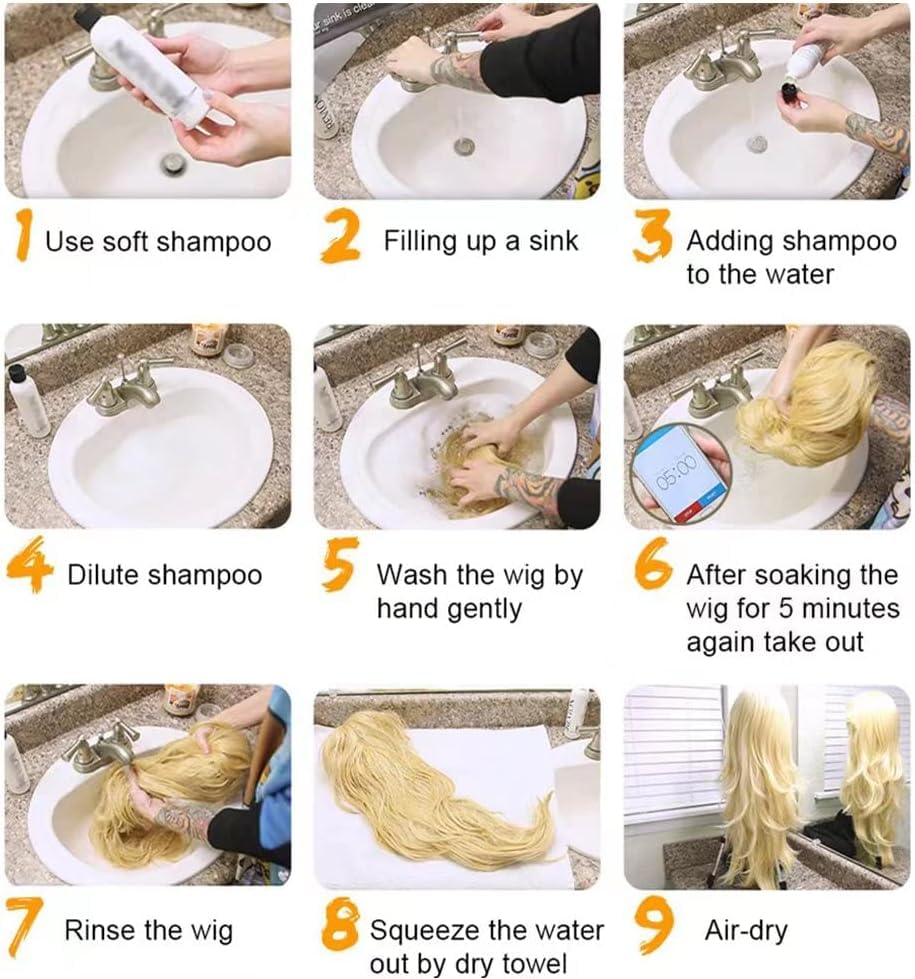 1 Use soft shampoo

2 Filling up a sink

3 Adding shampoo to the water

4 Dilute shampoo

5 Wash the wig by hand gently

05:00

6 After soaking the wig for 5 minutes again take out

7 Rinse the wig

8 Squeeze the water out by dry towel

9 Air-dry