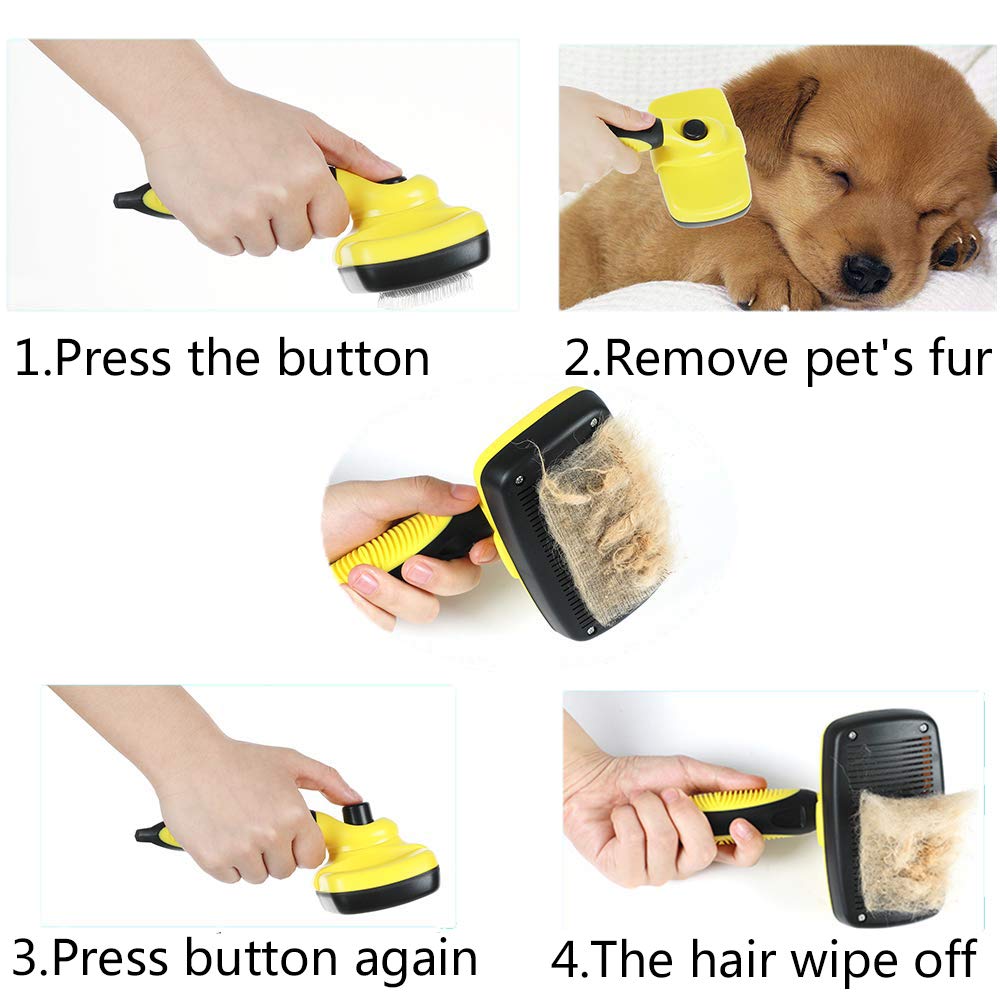 1.Press the button

2.Remove pet's fur

3.Press button again

4.The hair wipe off