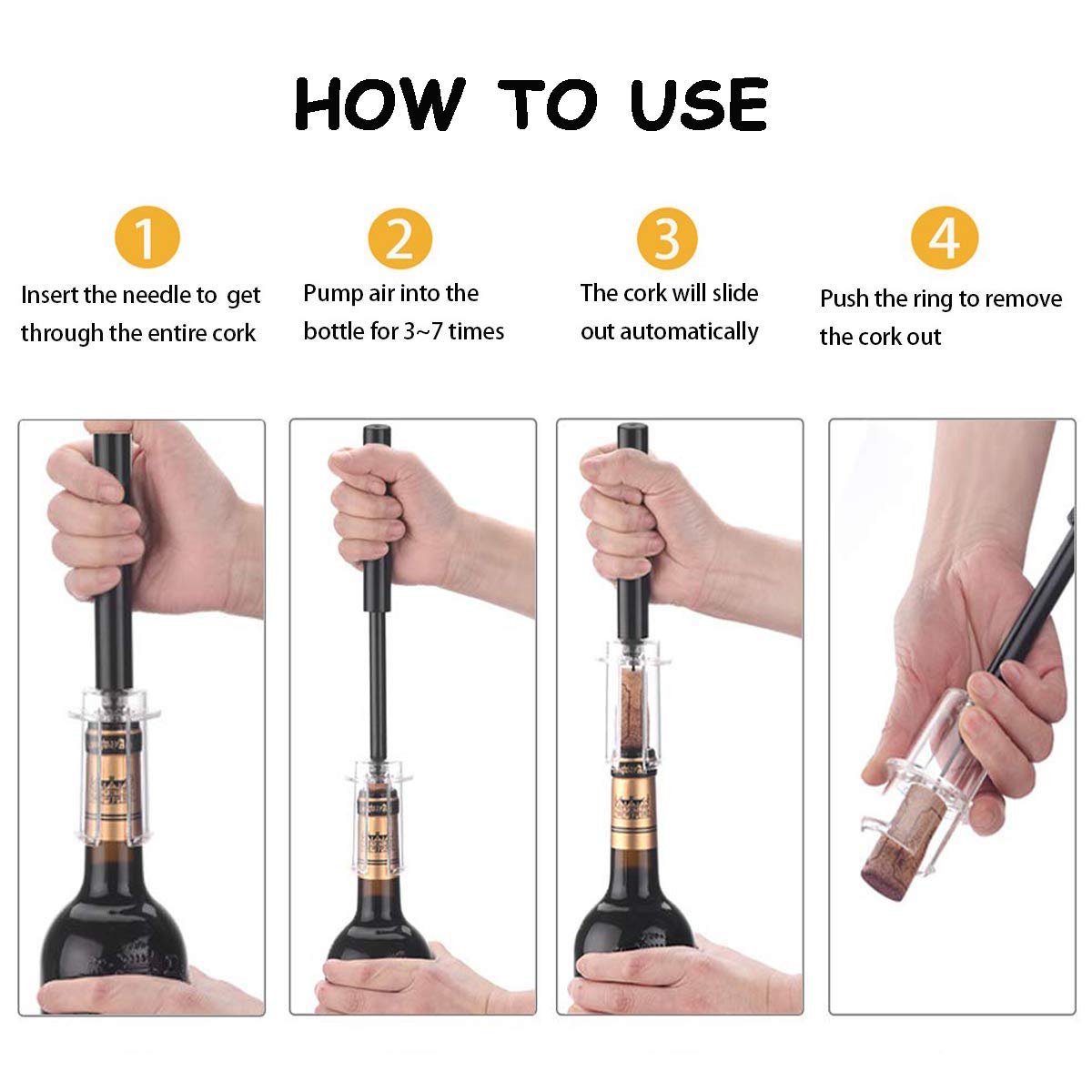 HOW TO USE

1
Insert the needle to get through the entire cork

2
Pump air into the bottle for 3~7 times

3
The cork will slide out automatically

4
Push the ring to remove the cork out