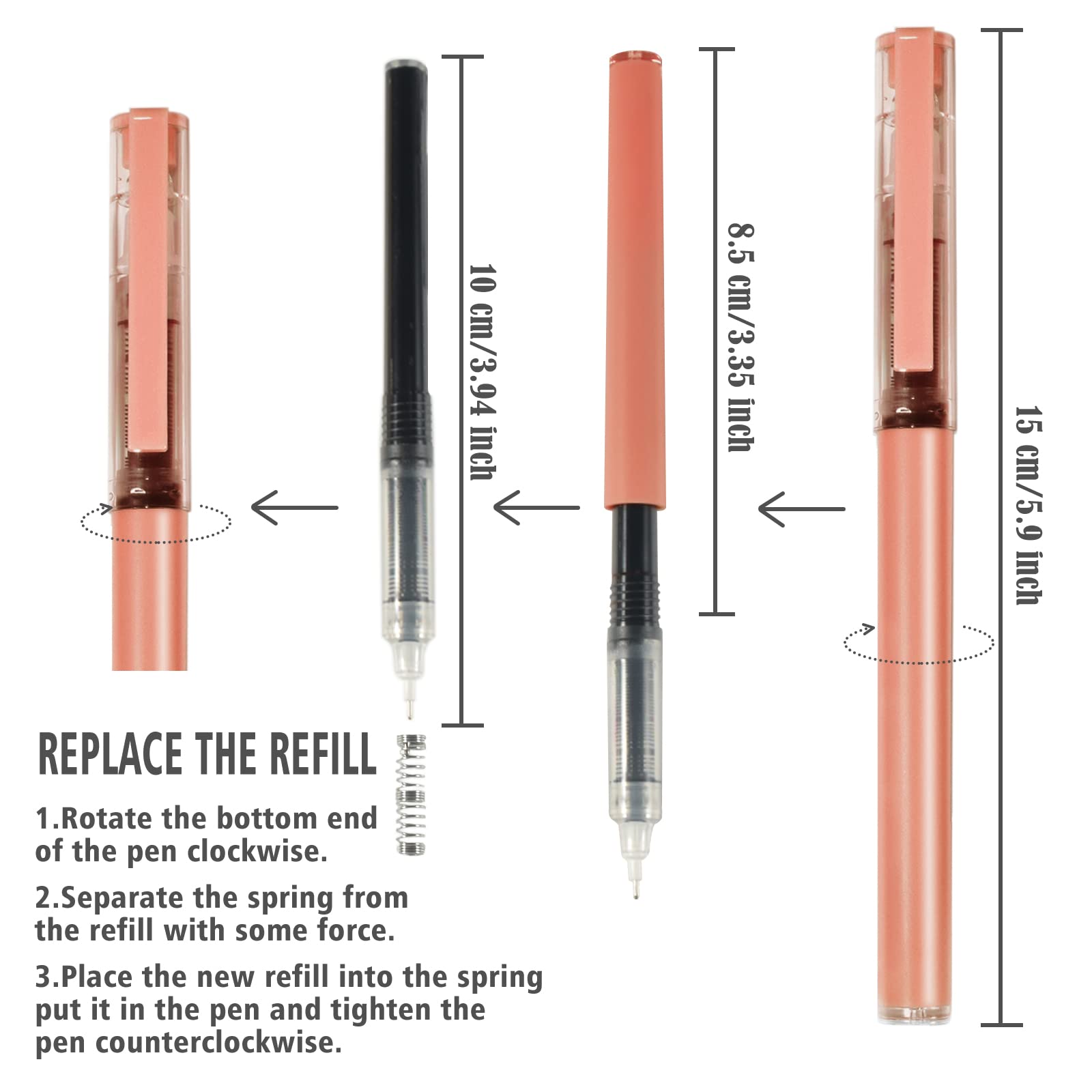 10 cm/3.94 inch

8.5 cm/3.35 inch

15 cm/5.9 inch

REPLACE THE REFILL

1.Rotate the bottom end of the pen clockwise.

2.Separate the spring from the refill with some force.

3.Place the new refill into the spring put it in the pen and tighten the pen counterclockwise.