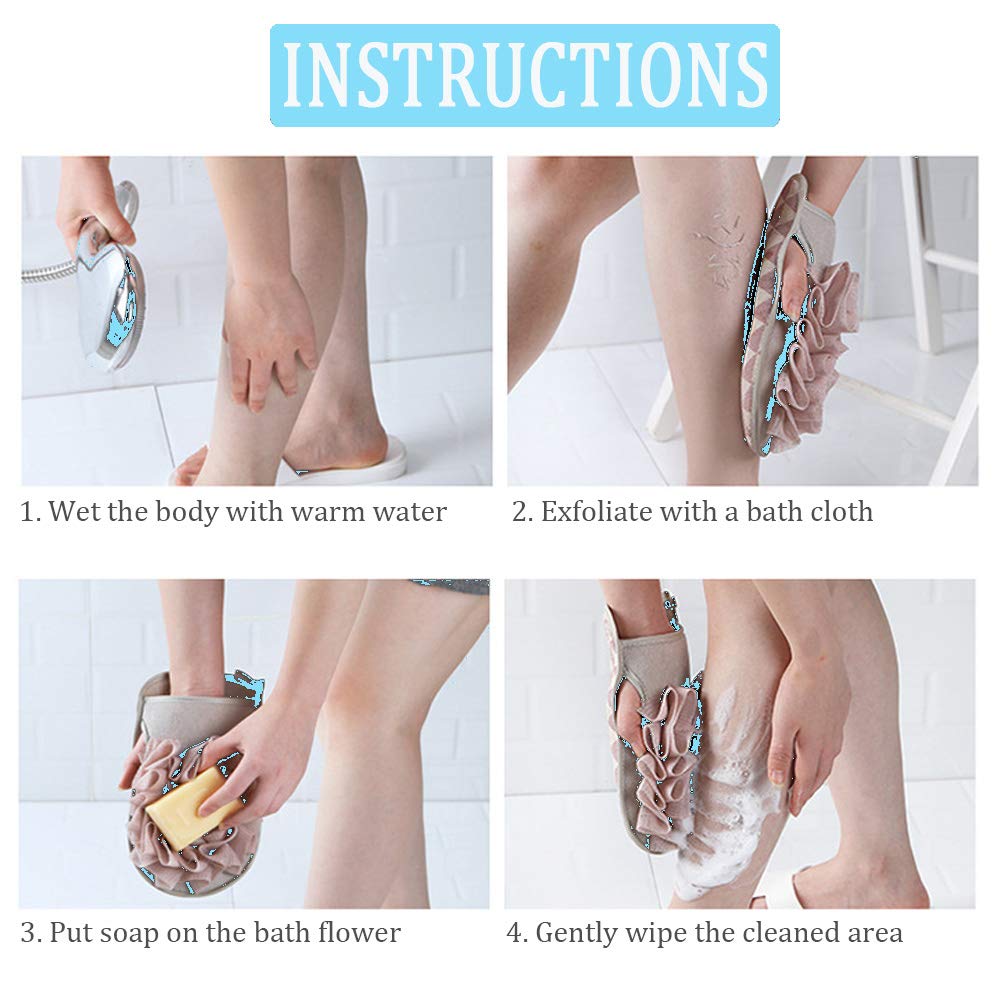 INSTRUCTIONS

1. Wet the body with warm water

2. Exfoliate with a bath cloth

3. Put soap on the bath flower

4. Gently wipe the cleaned area