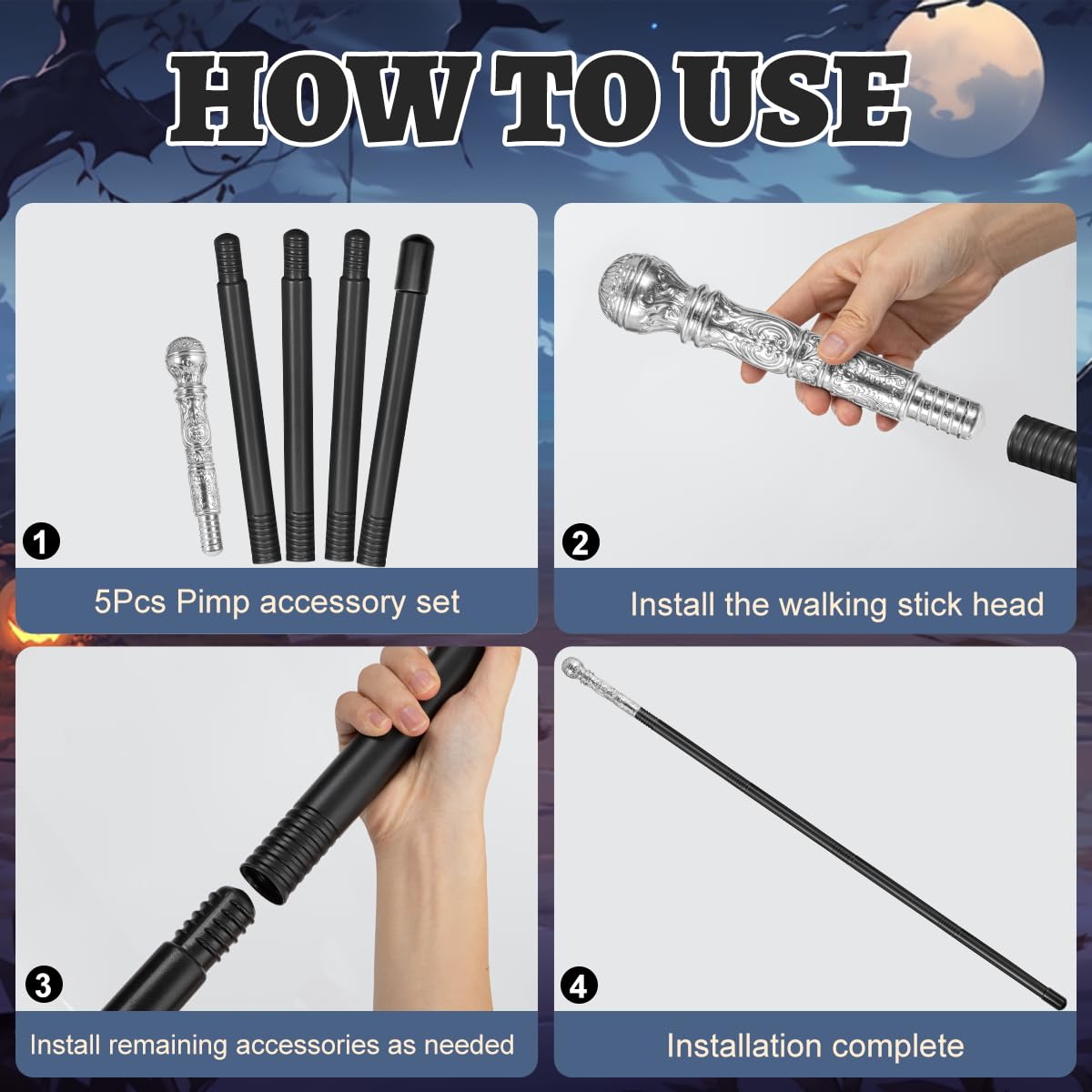 HOW TO USE

1
5Pcs Pimp accessory set

2
Install the walking stick head

3
Install remaining accessories as needed

4
Installation complete