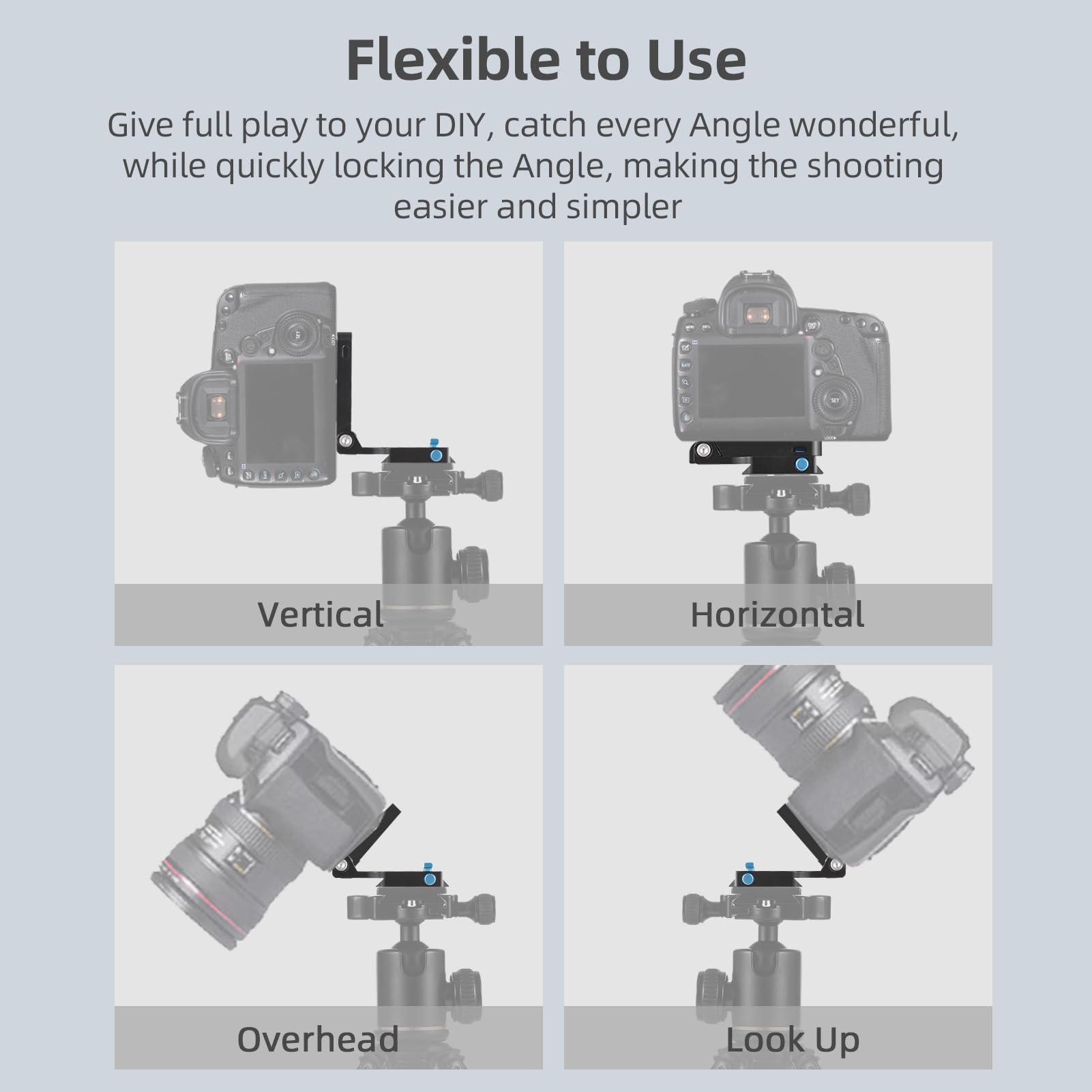 Flexible to Use

Give full play to your DIY, catch every Angle wonderful, while quickly locking the Angle, making the shooting easier and simpler

Vertical

Horizontal

Overhead

Look Up