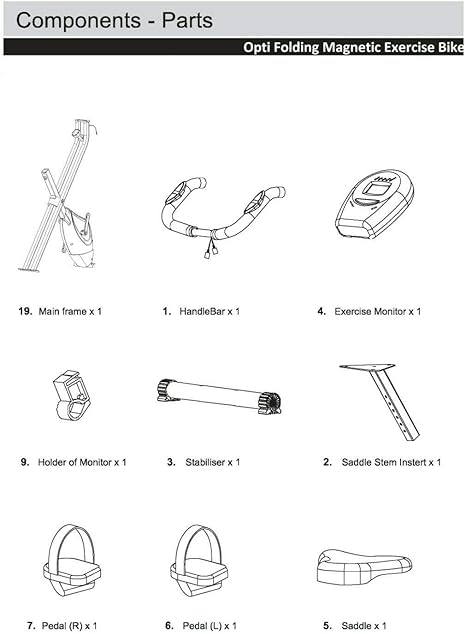 Components - Parts

Opti Folding Magnetic Exercise Bike

19. Main frame x 1

1. HandleBar x 1

4. Exercise Monitor x 1

9. Holder of Monitor x 1

3. Stabiliser x 1

2. Saddle Stem Instert x 1

7. Pedal (R) x 1

6. Pedal (L) x 1

5. Saddle x 1