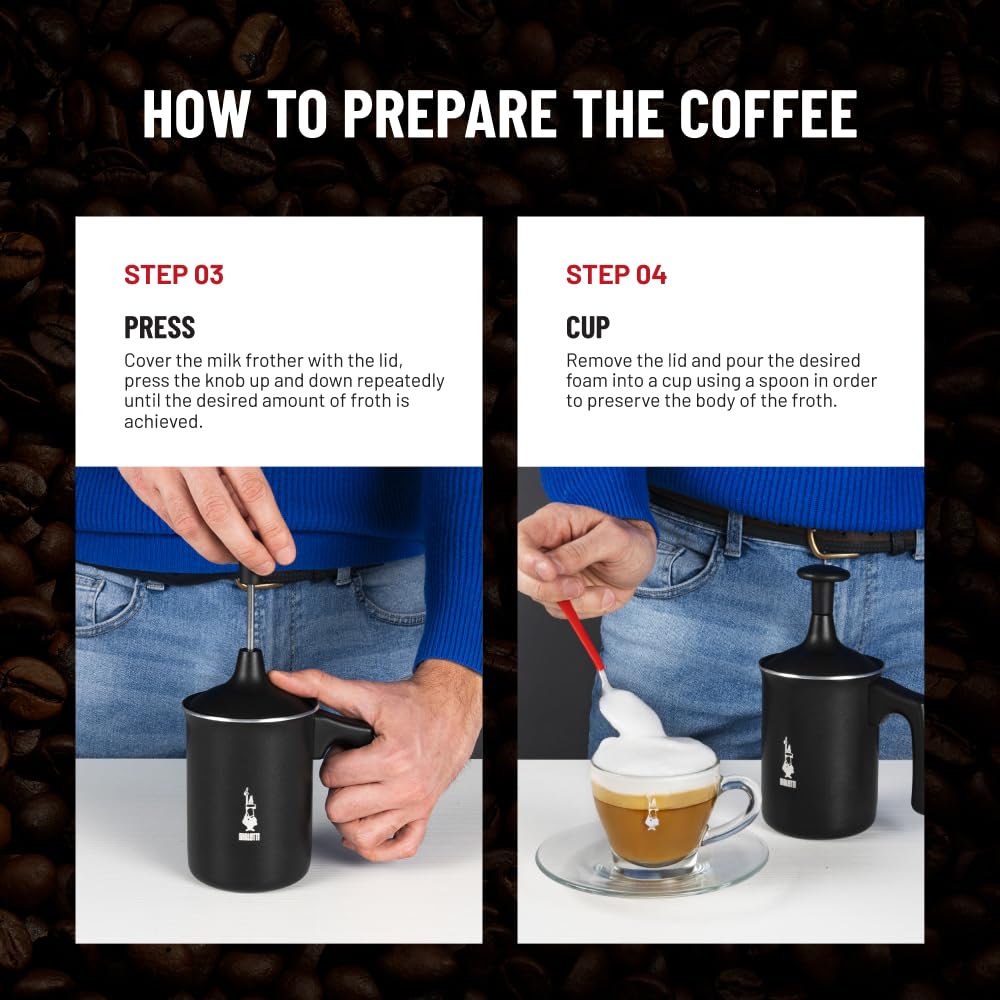 HOW TO PREPARE THE COFFEE

STEP 03

PRESS

Cover the milk frother with the lid, press the knob up and down repeatedly until the desired amount of froth is achieved.

BIALETTI

STEP 04

CUP

Remove the lid and pour the desired foam into a cup using a spoon in order to preserve the body of the froth.

BIALETTI